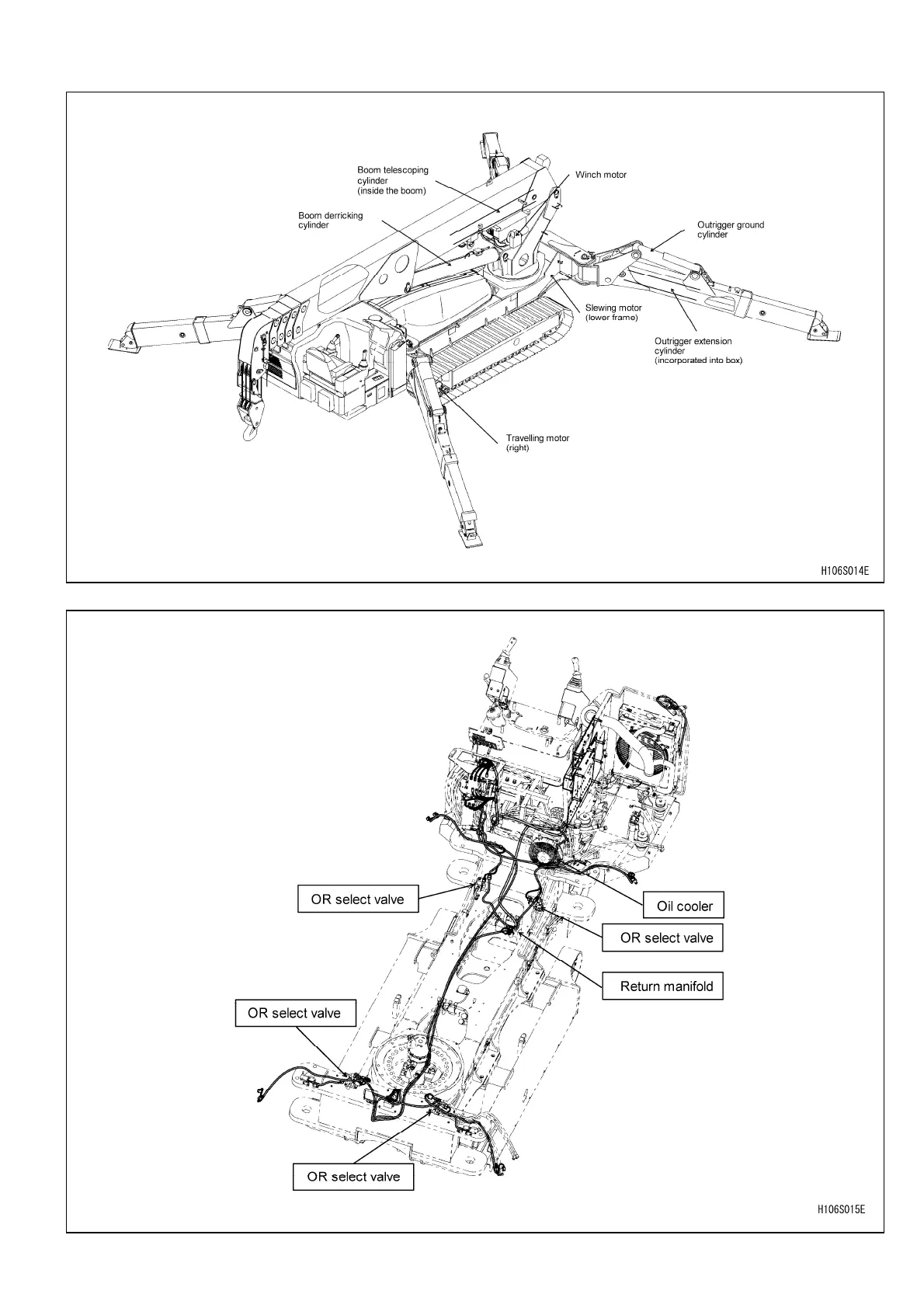 Boom telescoping cylinder (inside the boom)

Winch motor

Boom derricking cylinder

Outrigger ground cylinder

Slewing motor (lower frame)

Outrigger extension cylinder (incorporated into box)

Travelling motor (right)

H106S014E

OR select valve

Oil cooler

OR select valve

Return manifold

OR select valve

OR select valve

H106S015E