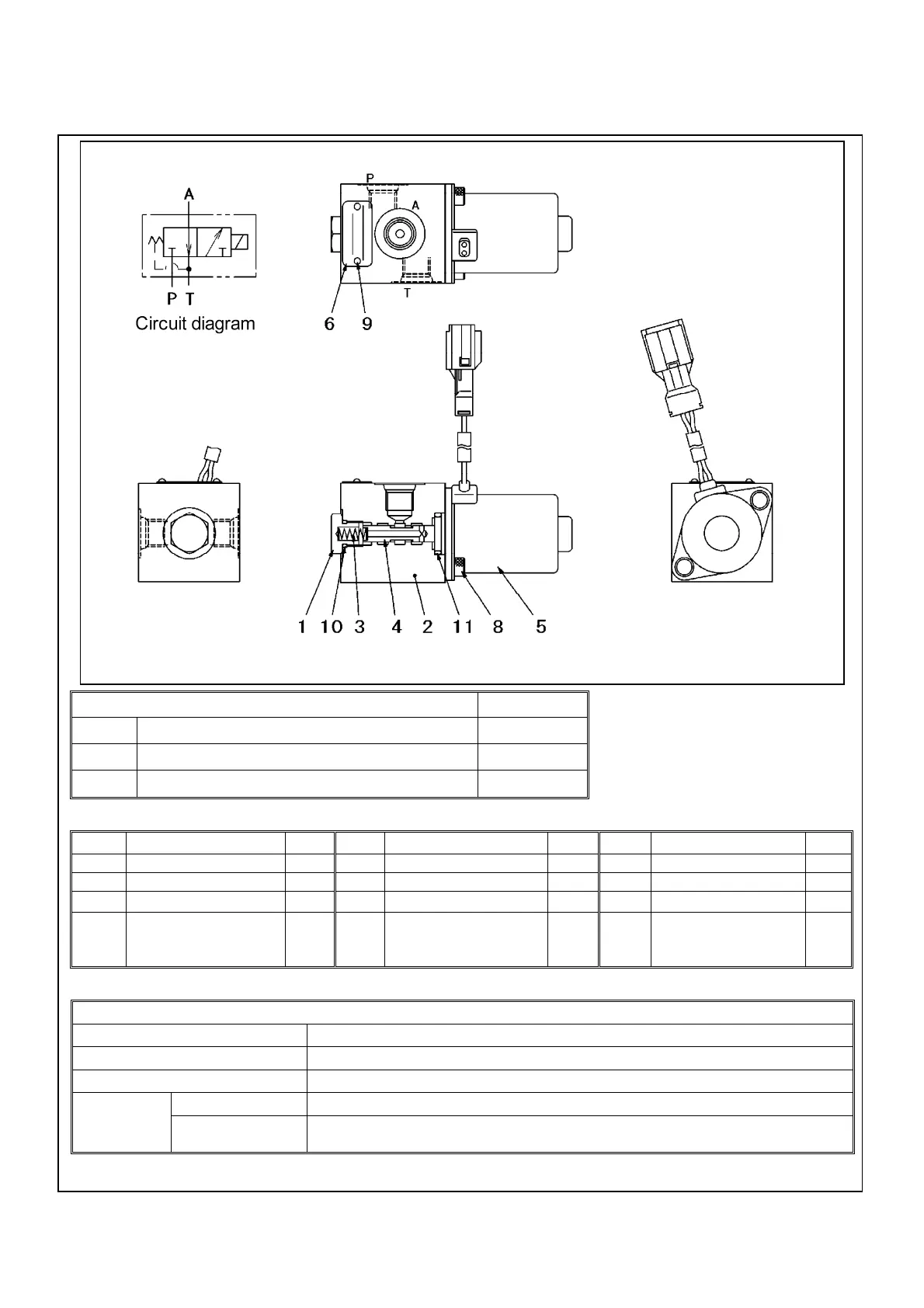 A

P T

Circuit diagram

P

A

T

6 9

1 10 3 4 2 11 8 5