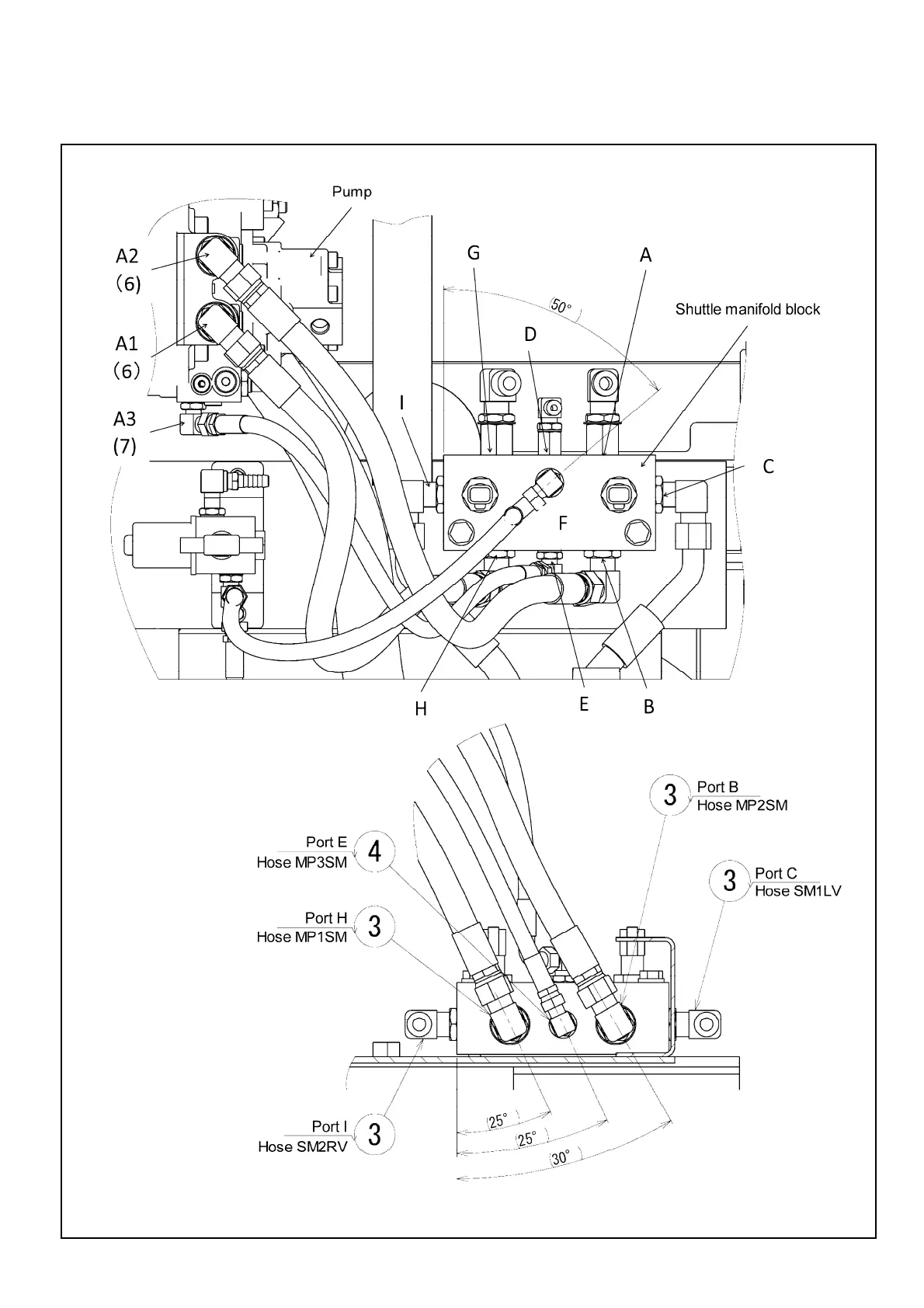 Pump

A2
(6)

A1
(6)

A3
(7)

G

A

50°

Shuttle manifold block

D

I

C

F

H

E

B

3 Port B
Hose MP2SM

Port E
Hose MP3SM 4

3 Port C
Hose SM1LV

Port H
Hose MP1SM 3

Port I
Hose SM2RV 3

25°

25°

30°