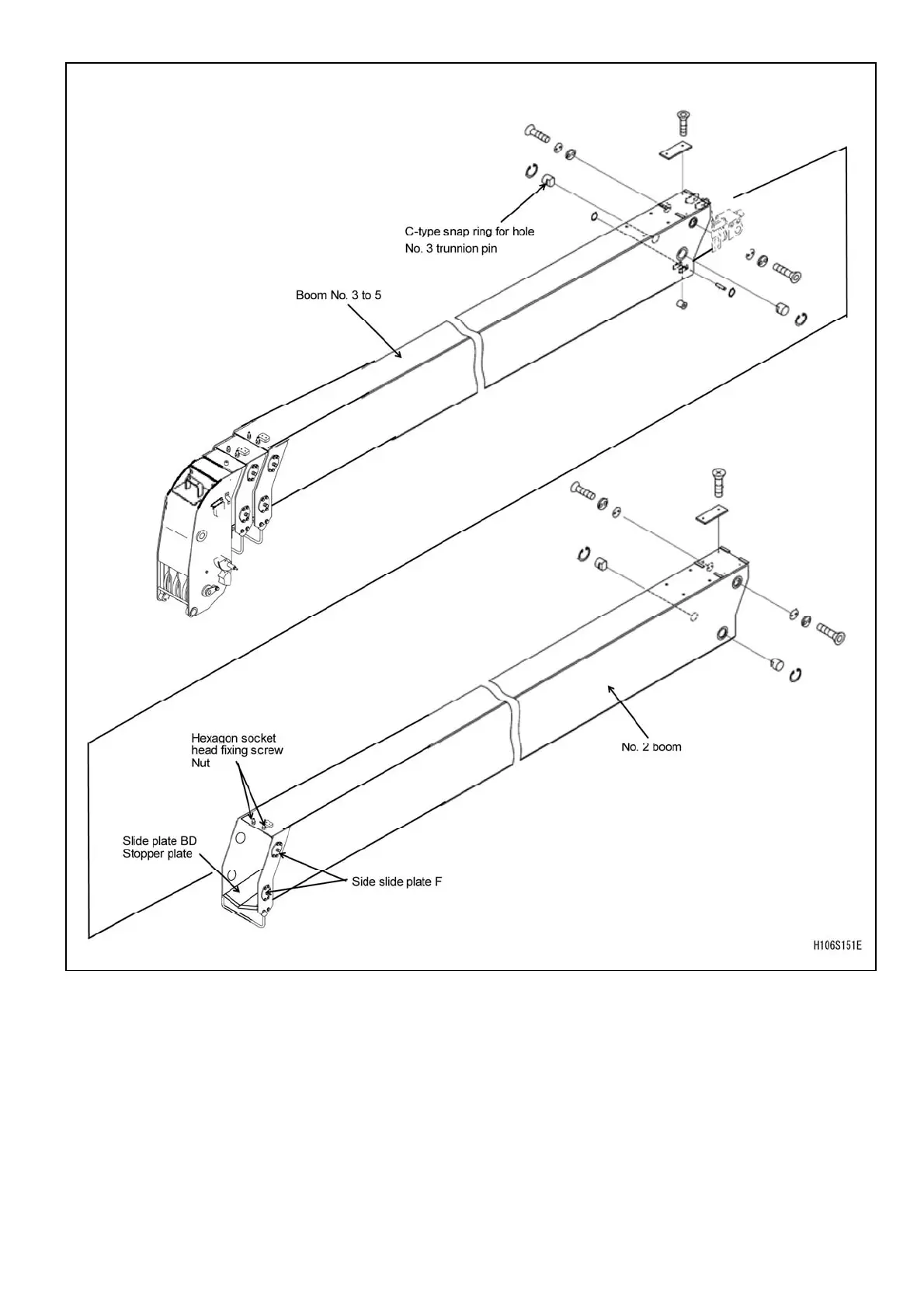 C-type snap ring for hole
No. 3 trunnion pin

Boom No. 3 to 5

Hexagon socket head fixing screw
Nut

No. 2 boom

Slide plate BD
Stopper plate

Side slide plate F

H106S151E