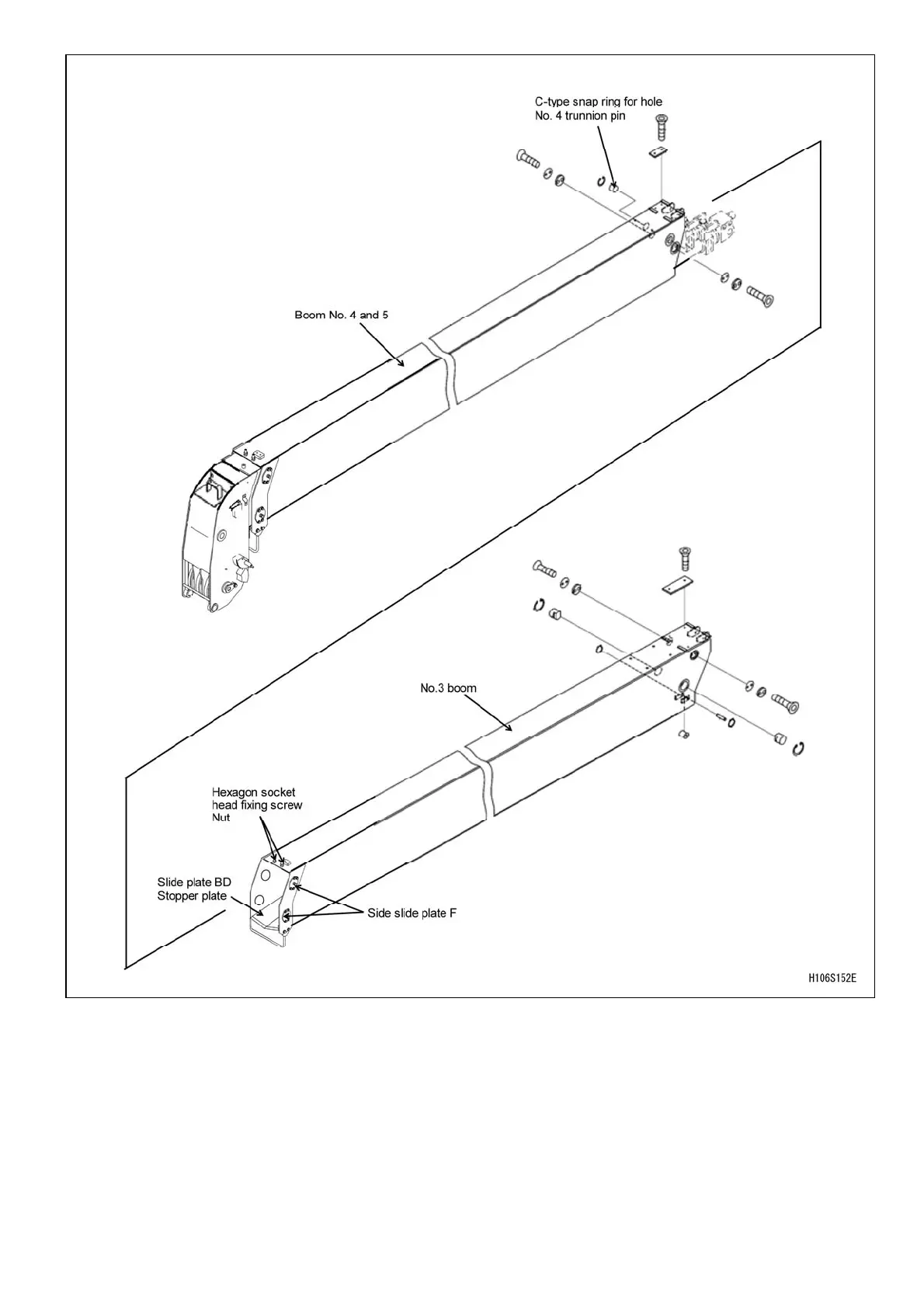 C-type snap ring for hole
No. 4 trunnion pin

Boom No. 4 and 5

No.3 boom

Hexagon socket
head fixing screw
Nut

Slide plate BD
Stopper plate

Side slide plate F

H106S152E