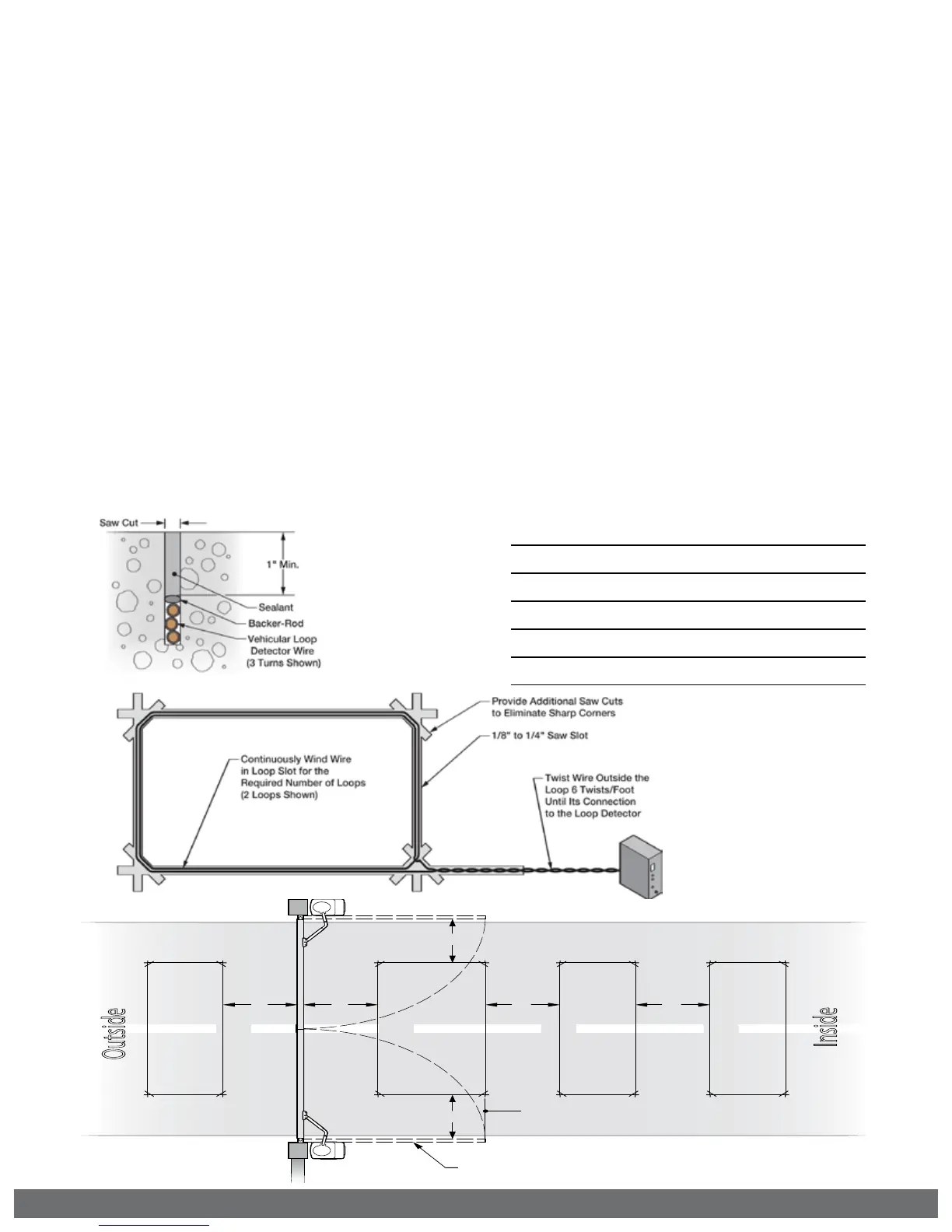 Saw Cut

1" Min.

Sealant

Backer-Rod

Vehicular Loop Detector Wire (3 Turns Shown)

Provide Additional Saw Cuts to Eliminate Sharp Corners

1/8" to 1/4" Saw Slot

Continuously Wind Wire in Loop Slot for the Required Number of Loops (2 Loops Shown)

Twist Wire Outside the Loop 6 Twists/Foot Until Its Connection to the Loop Detector

Outside

Inside