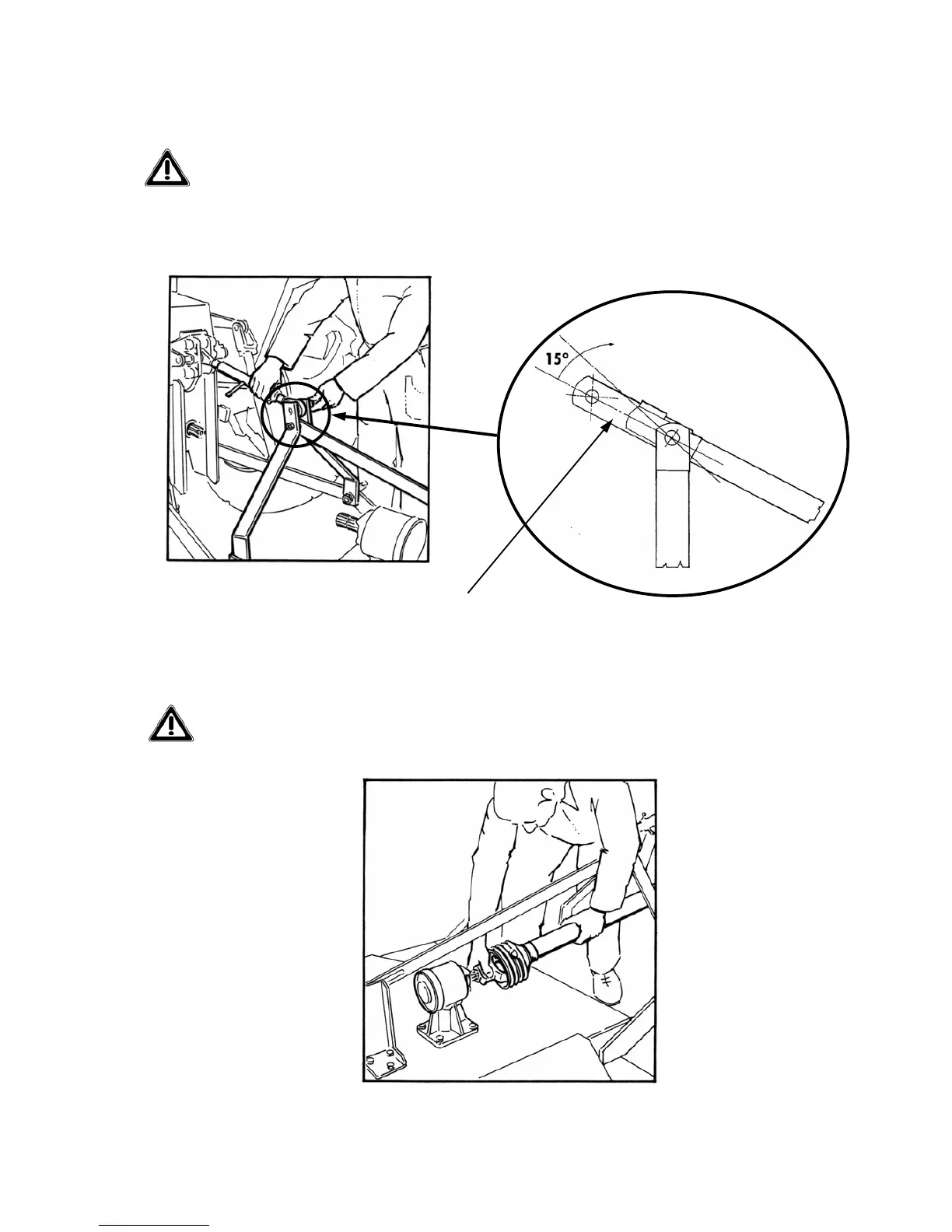 15°