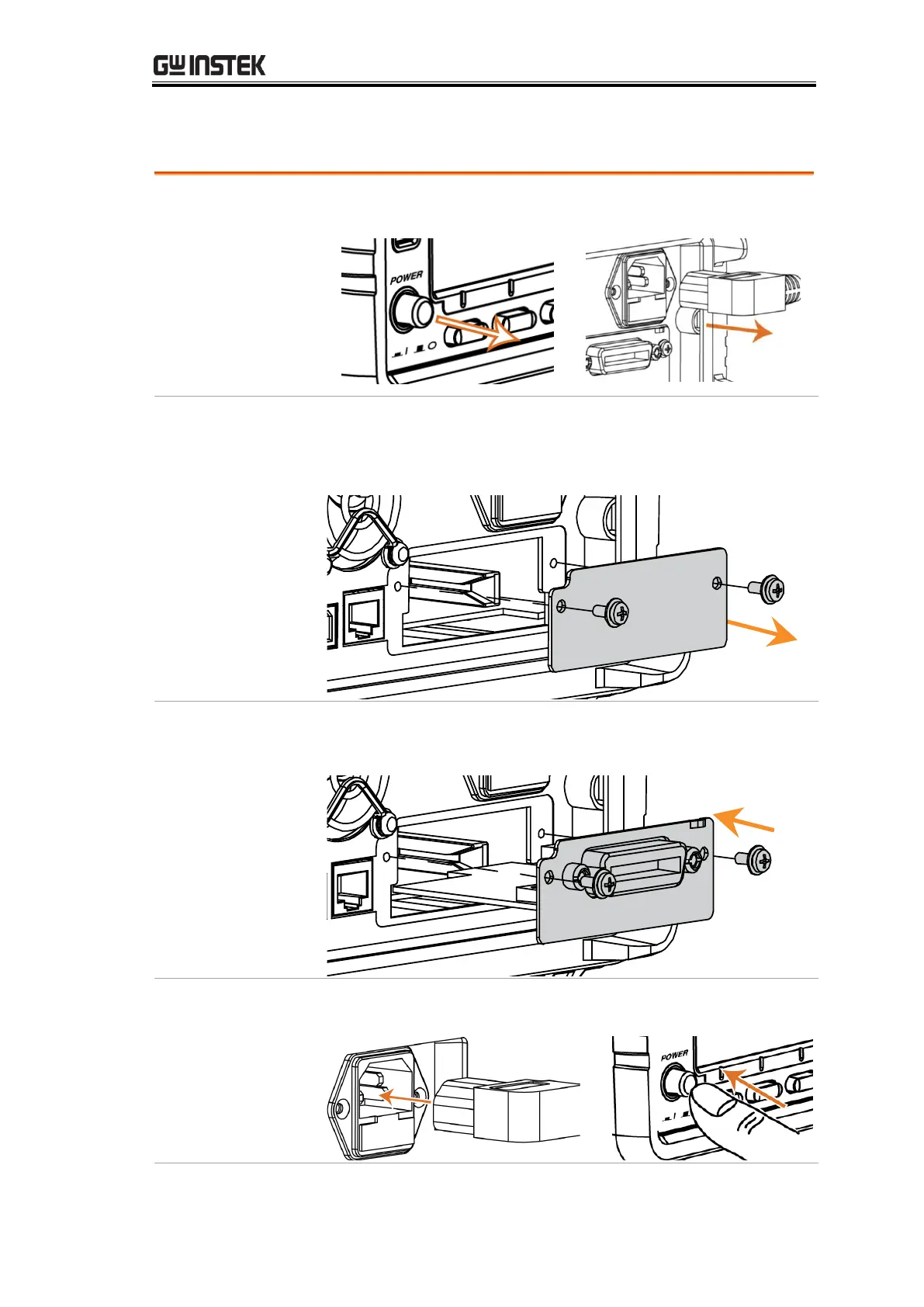 GW INSTEK

POWER

POWER