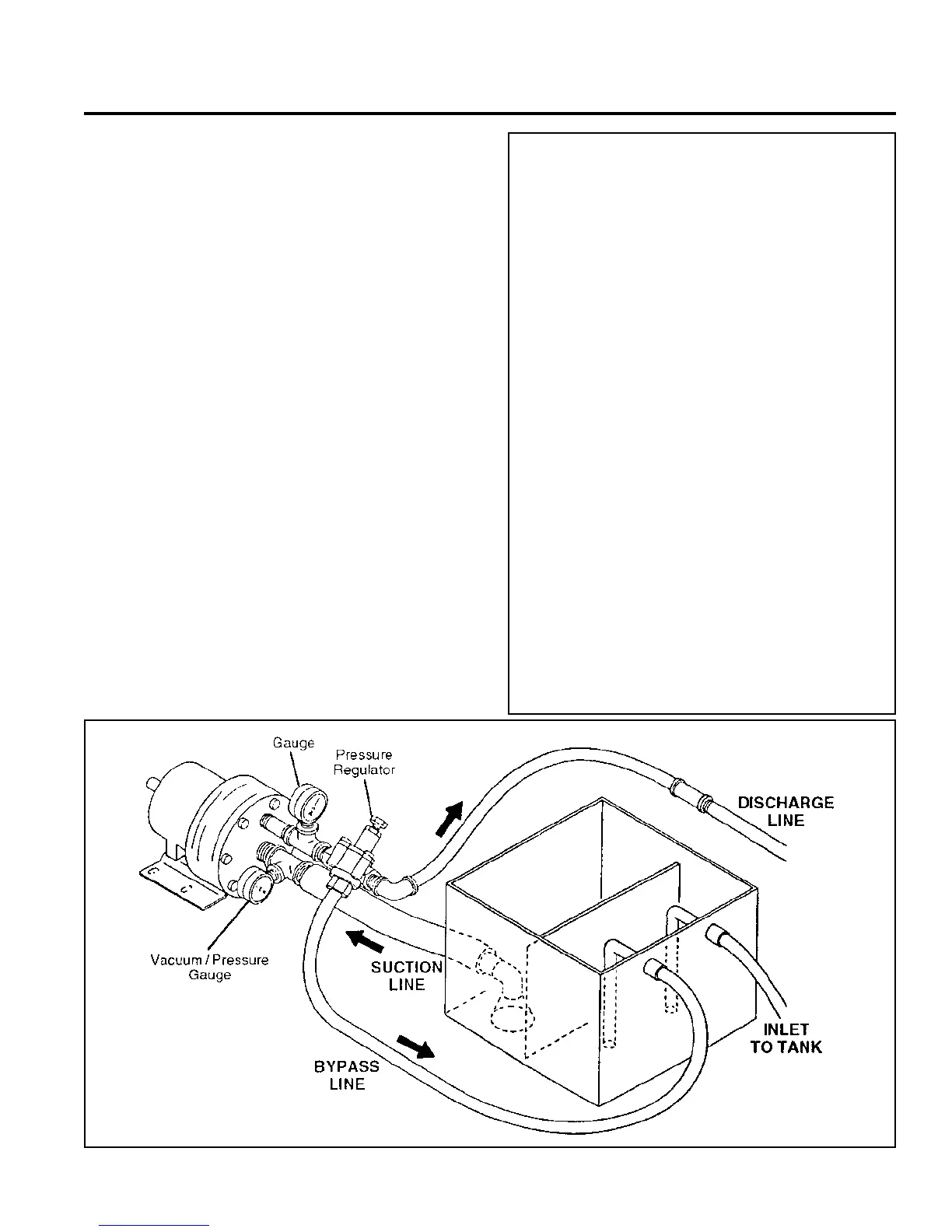 Gauge

Pressure Regulator

DISCHARGE LINE

Vacuum / Pressure Gauge

SUCTION LINE

BYPASS LINE

INLET TO TANK