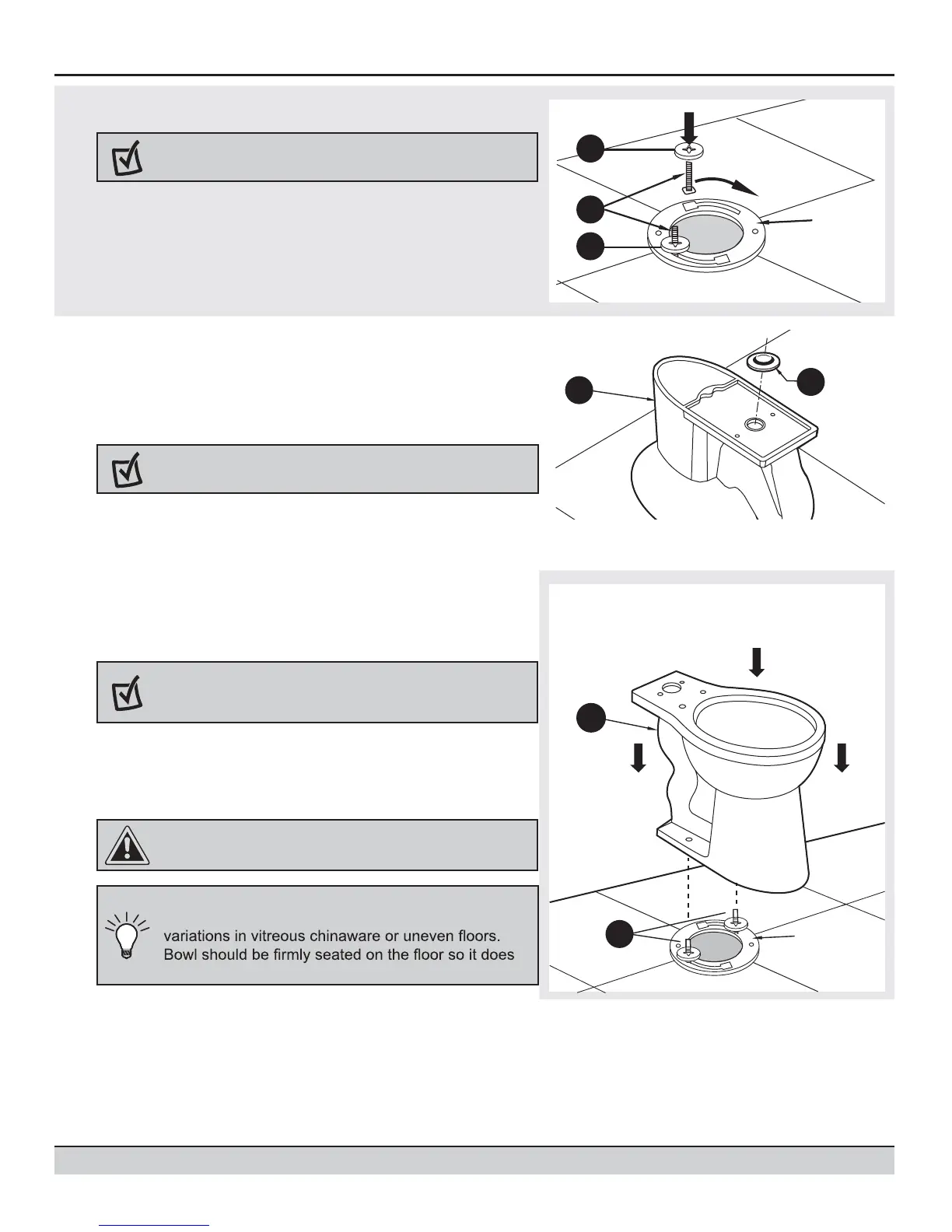 variations in vitreous chinaware or uneven floors. Bowl should be firmly seated on the floor so it does