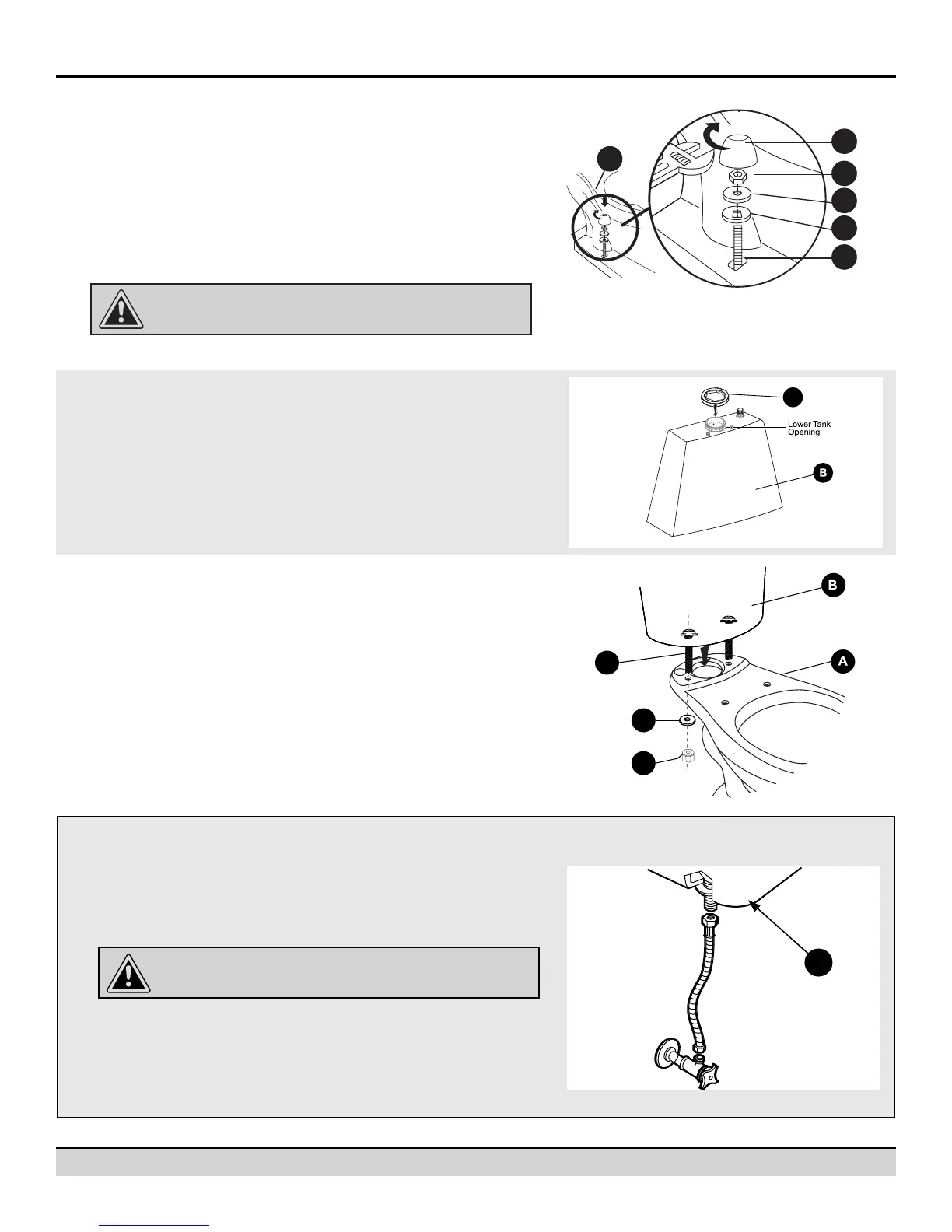 Lower Tank Opening

B

B

A