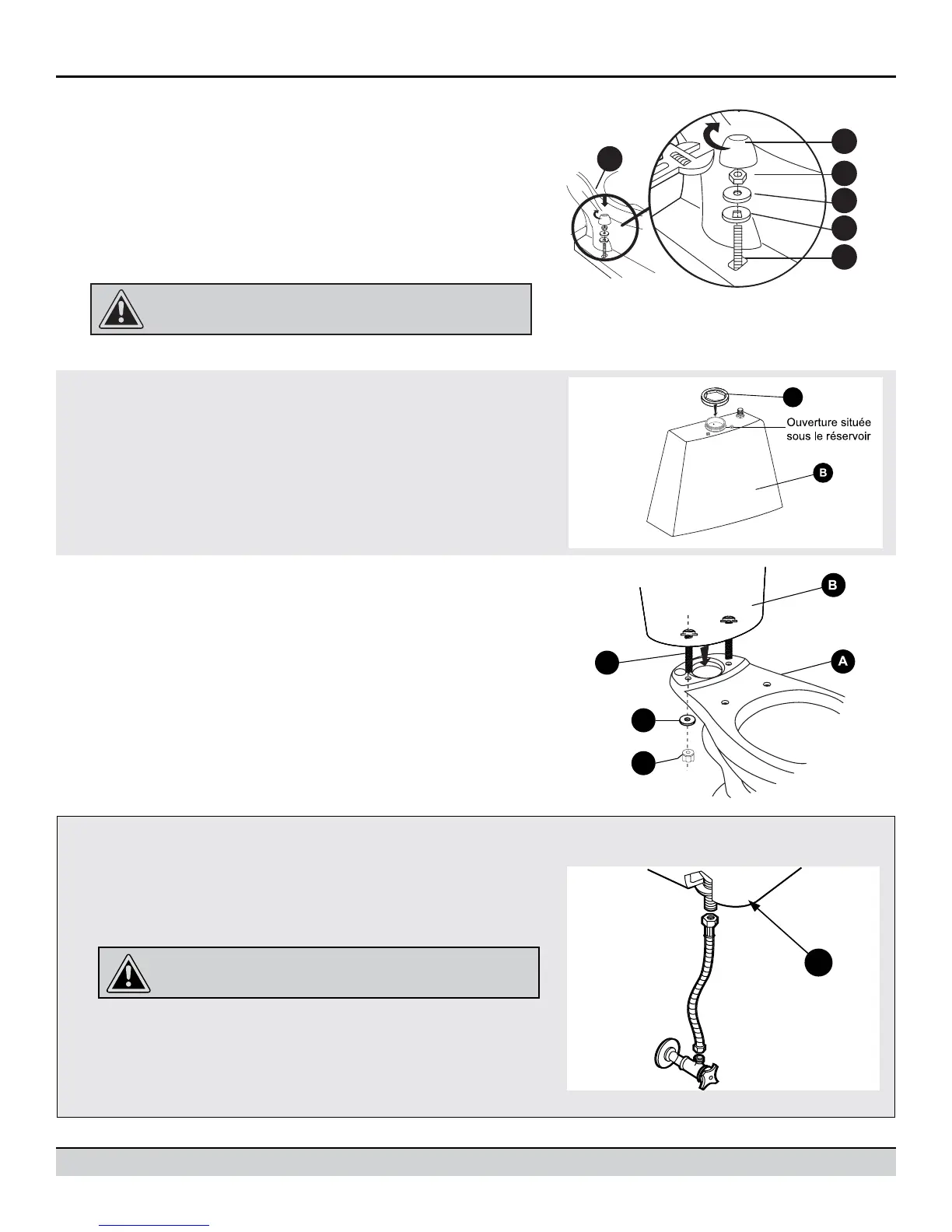 Ouverture située sous le réservoir

B

B

A