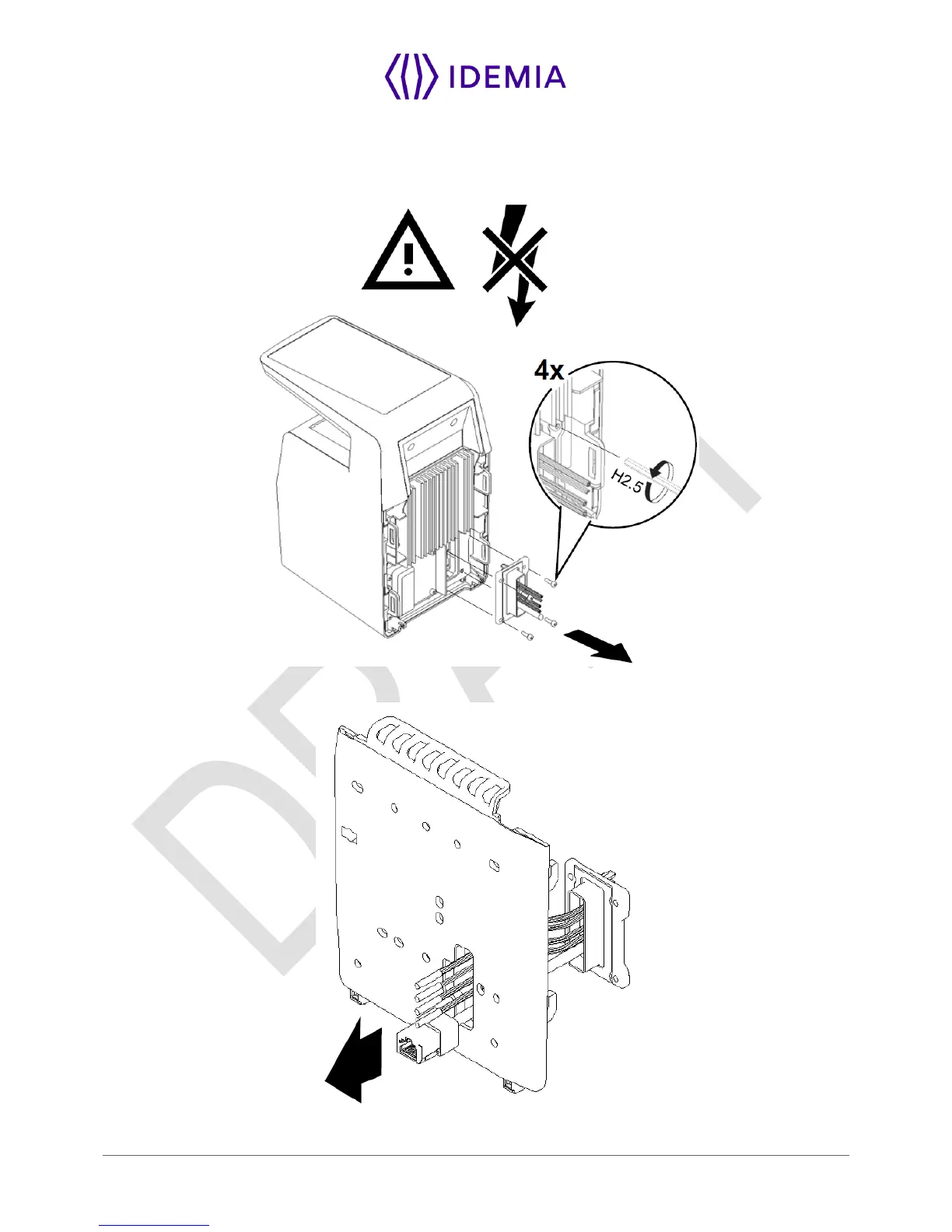 IDEMIA

4x

H2.5

DRAFT