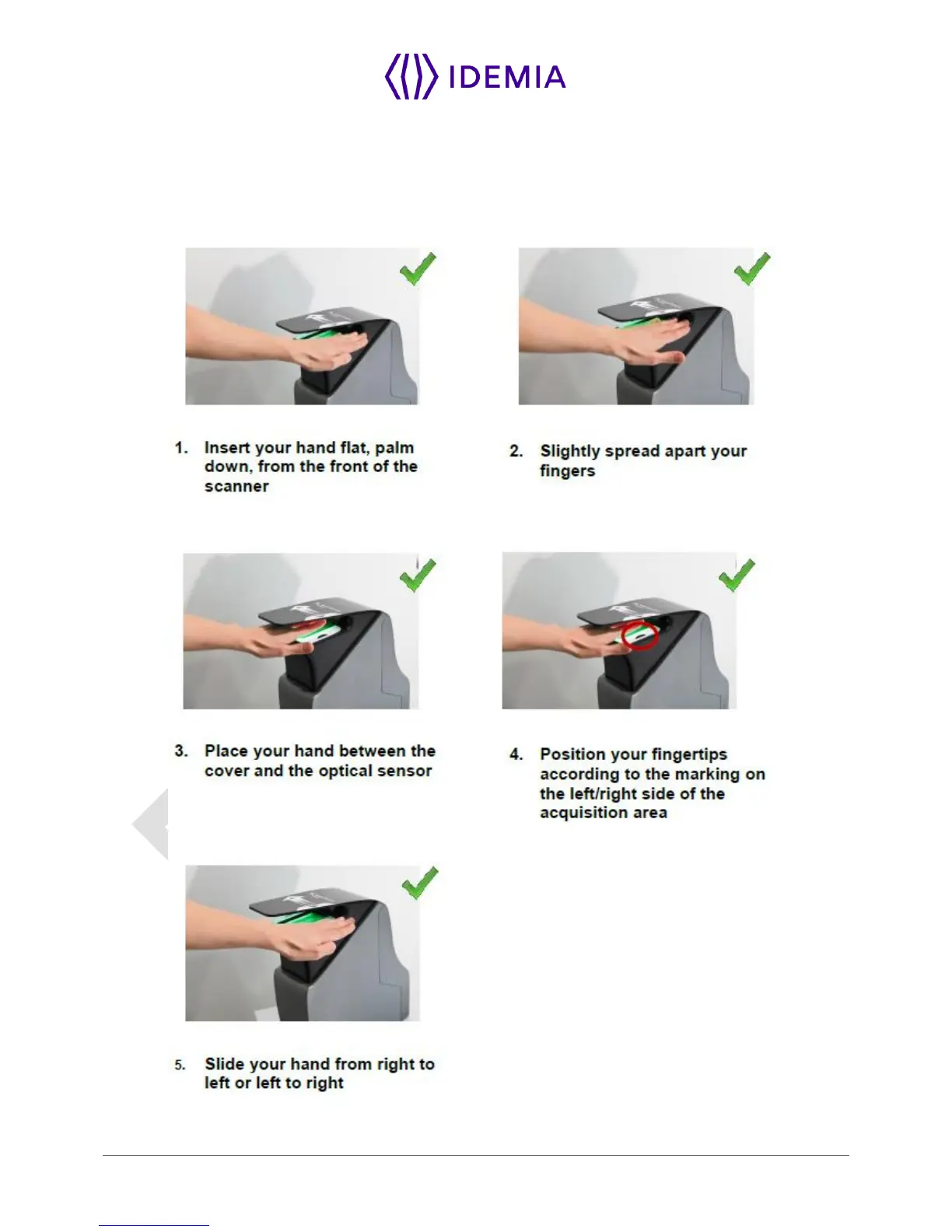 IDEMIA

1. Insert your hand flat, palm down, from the front of the scanner

2. Slightly spread apart your fingers

3. Place your hand between the cover and the optical sensor

4. Position your fingertips according to the marking on the left/right side of the acquisition area

5. Slide your hand from right to left or left to right