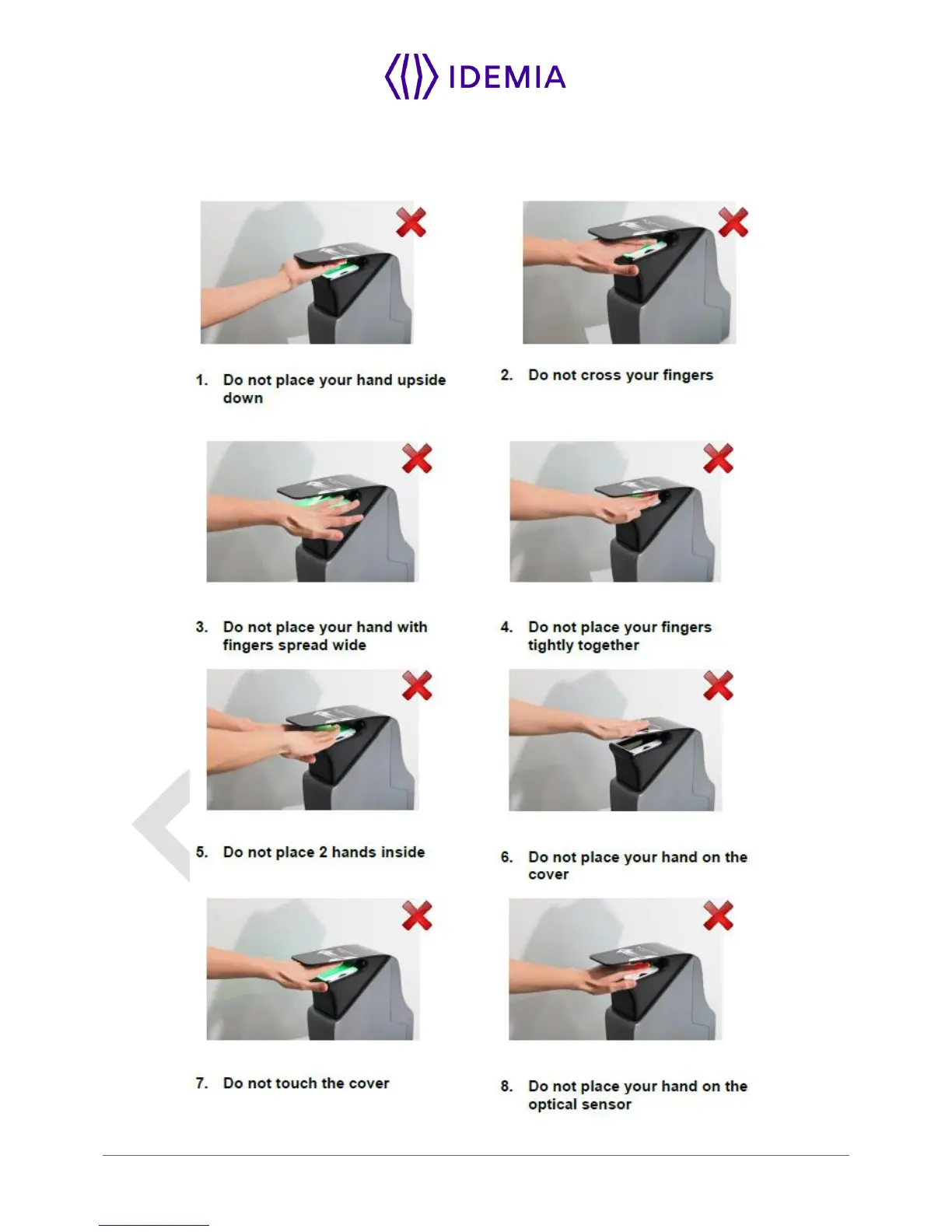 IDEMIA

1. Do not place your hand upside down

2. Do not cross your fingers

3. Do not place your hand with fingers spread wide

4. Do not place your fingers tightly together

5. Do not place 2 hands inside

6. Do not place your hand on the cover

7. Do not touch the cover

8. Do not place your hand on the optical sensor