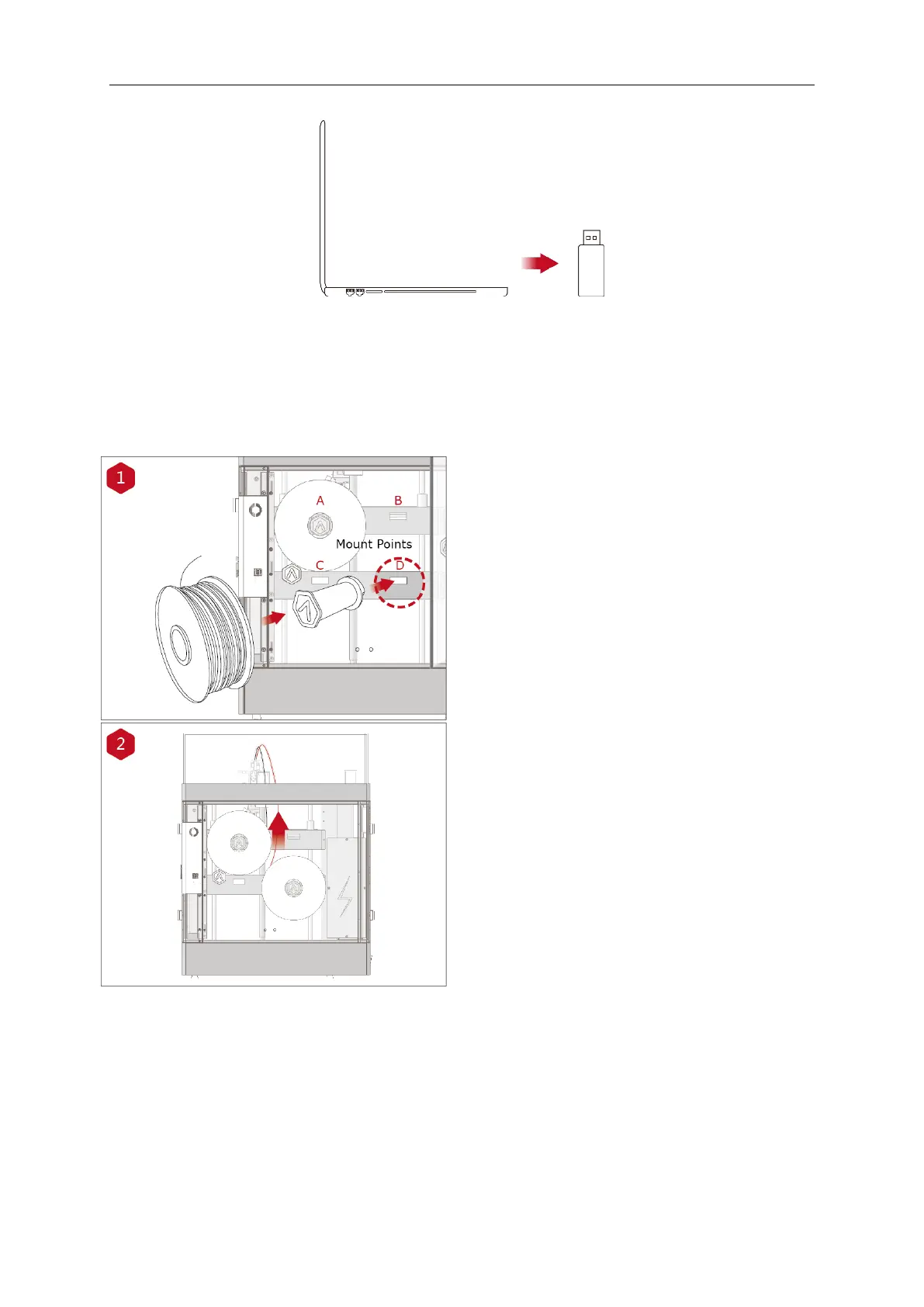 1

A

B

Mount Points

C

D

2