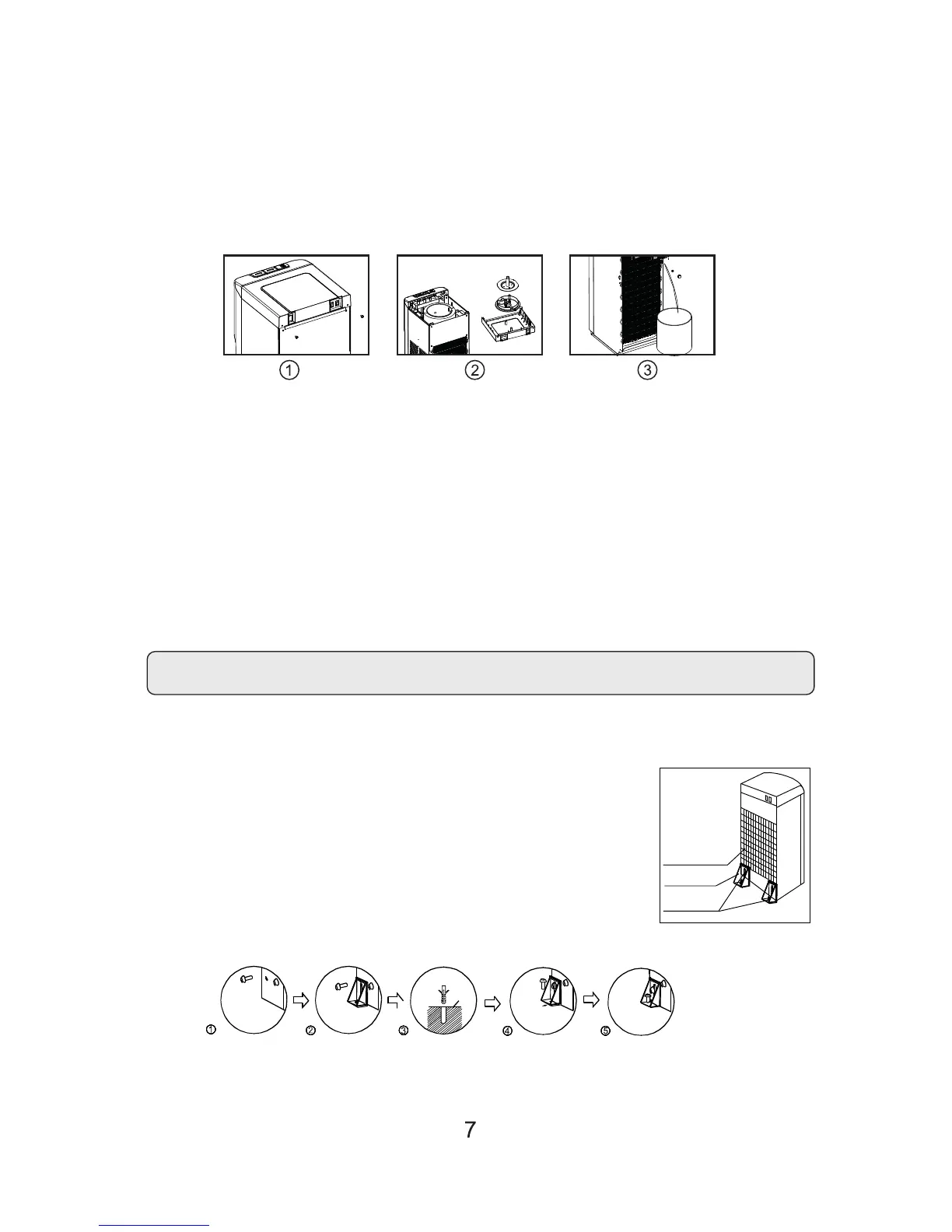 ①　②　③

①　②　③　④　⑤

7