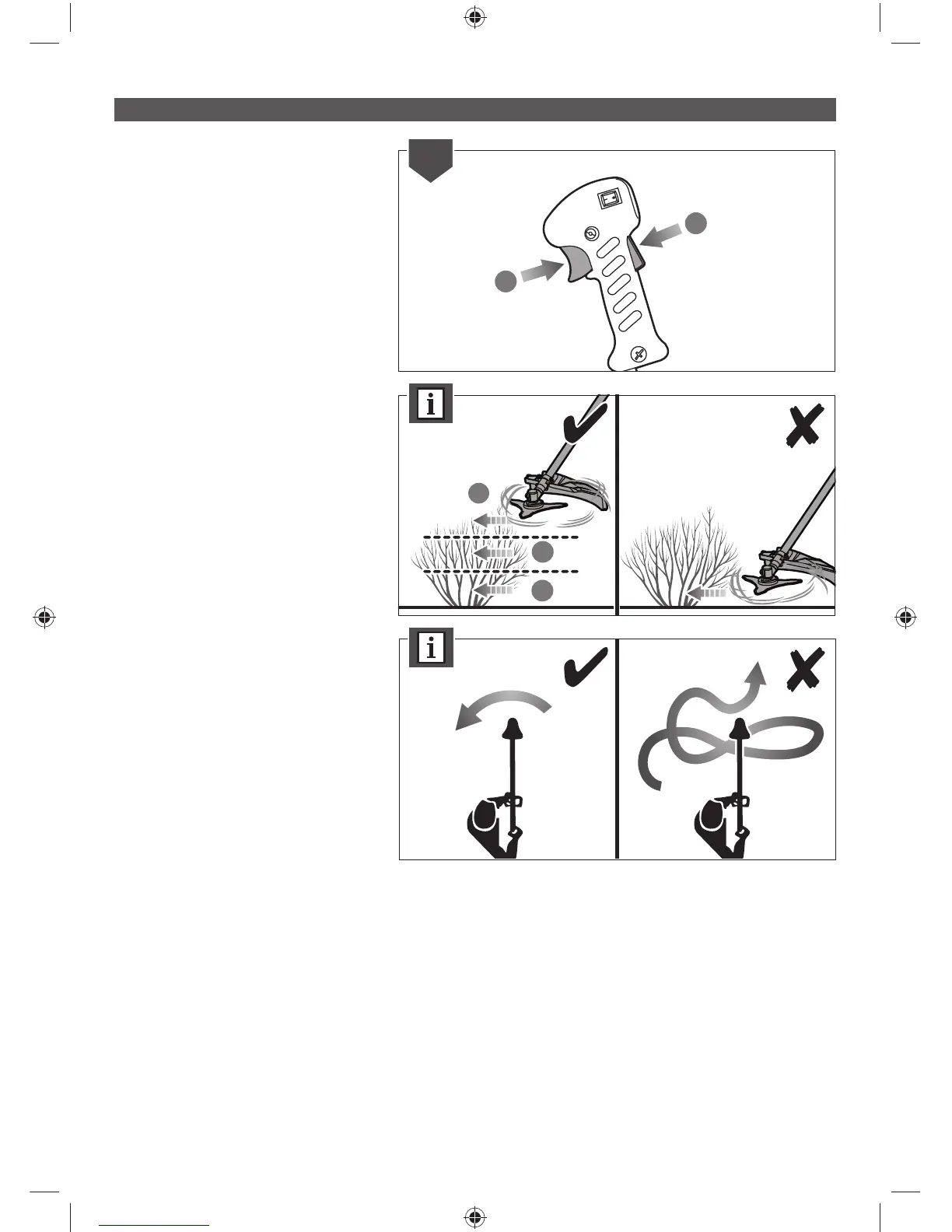 i

i