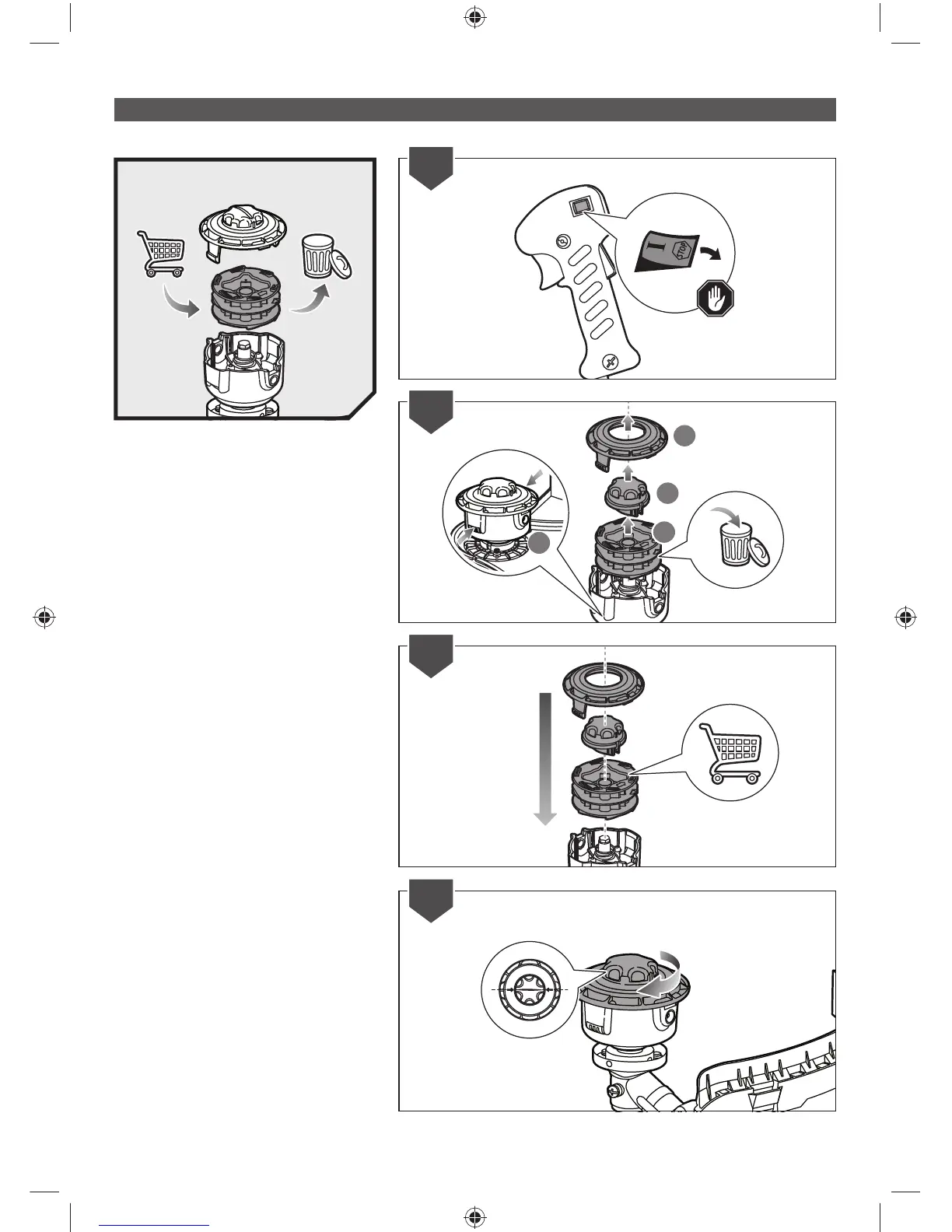 I

STOP