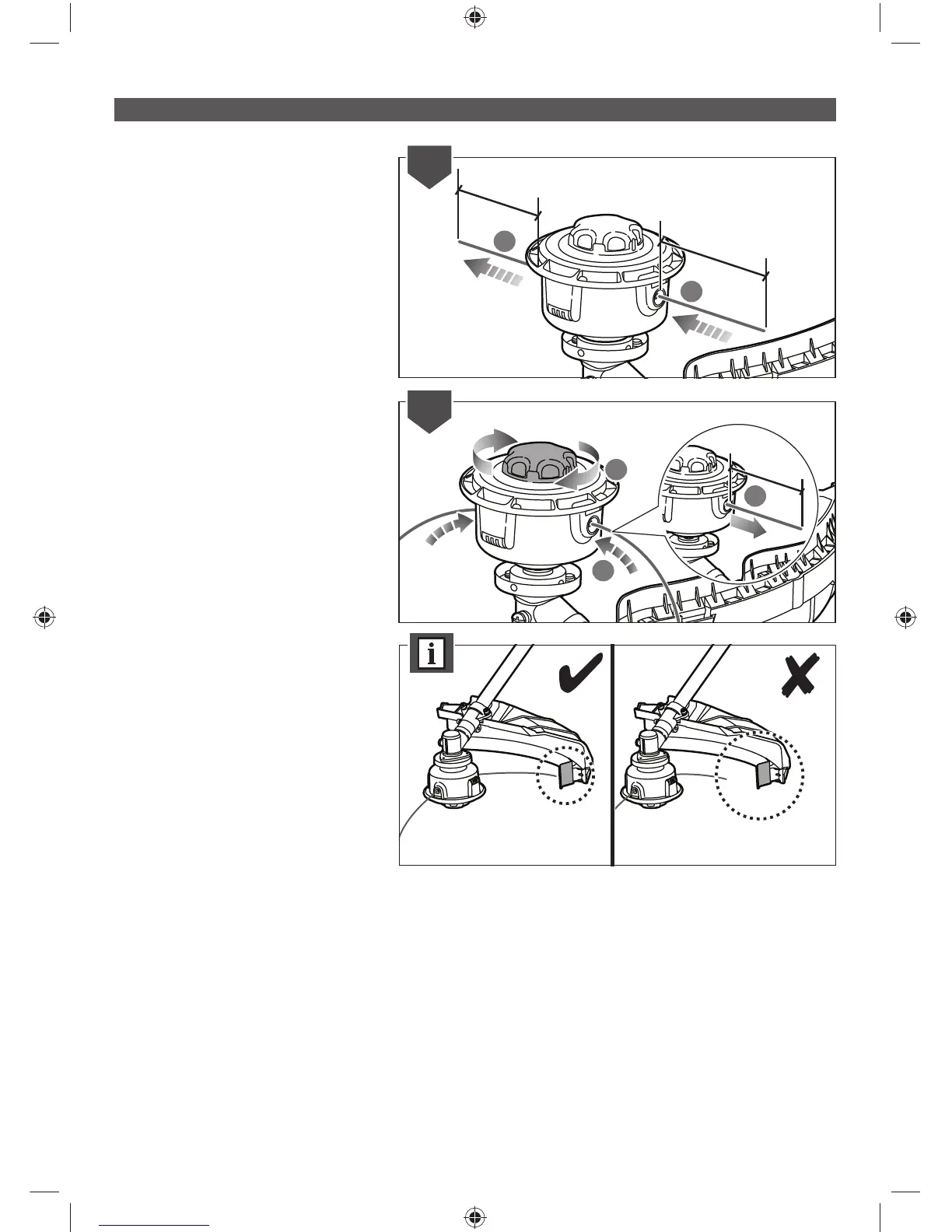 i