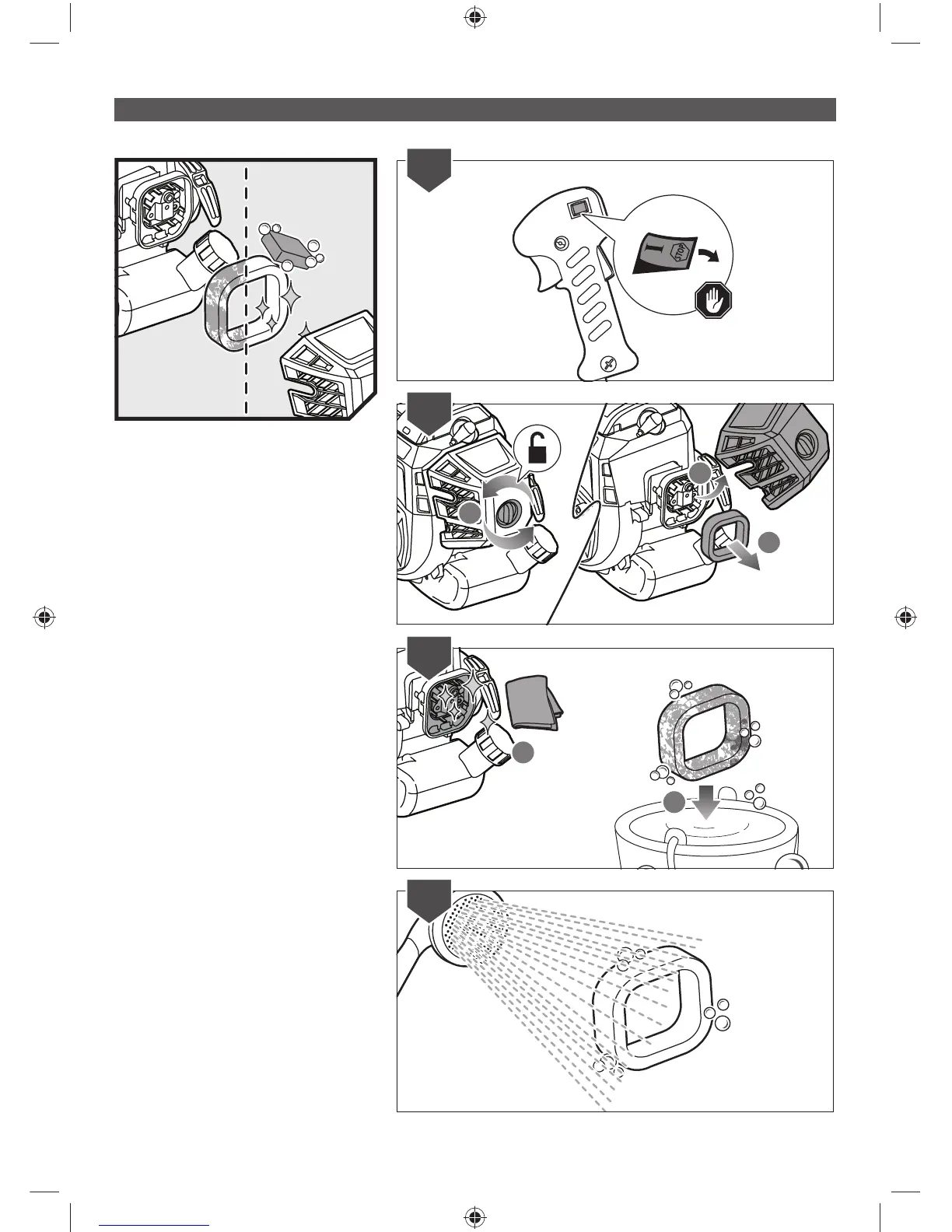 I
STOP