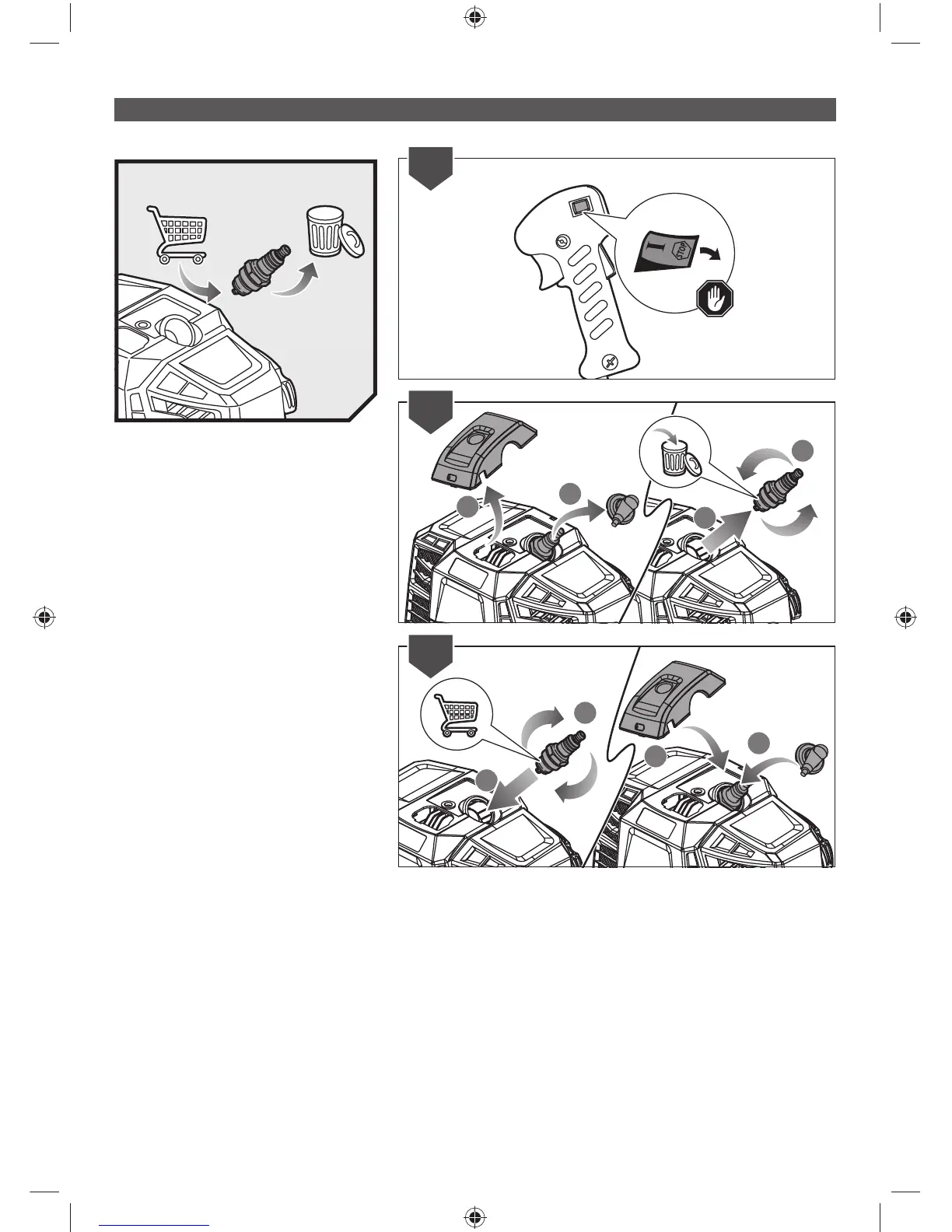 I

STOP