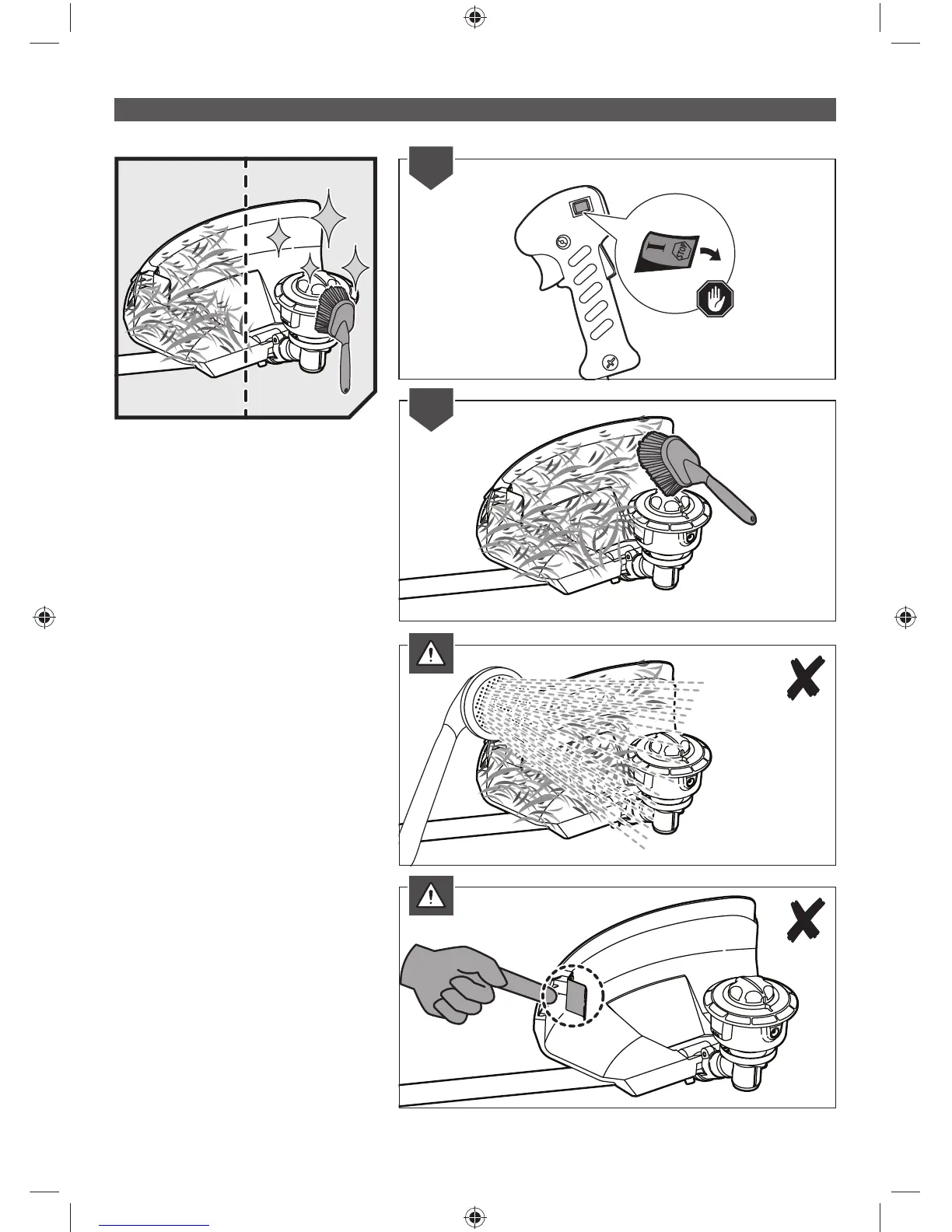 I
STOP