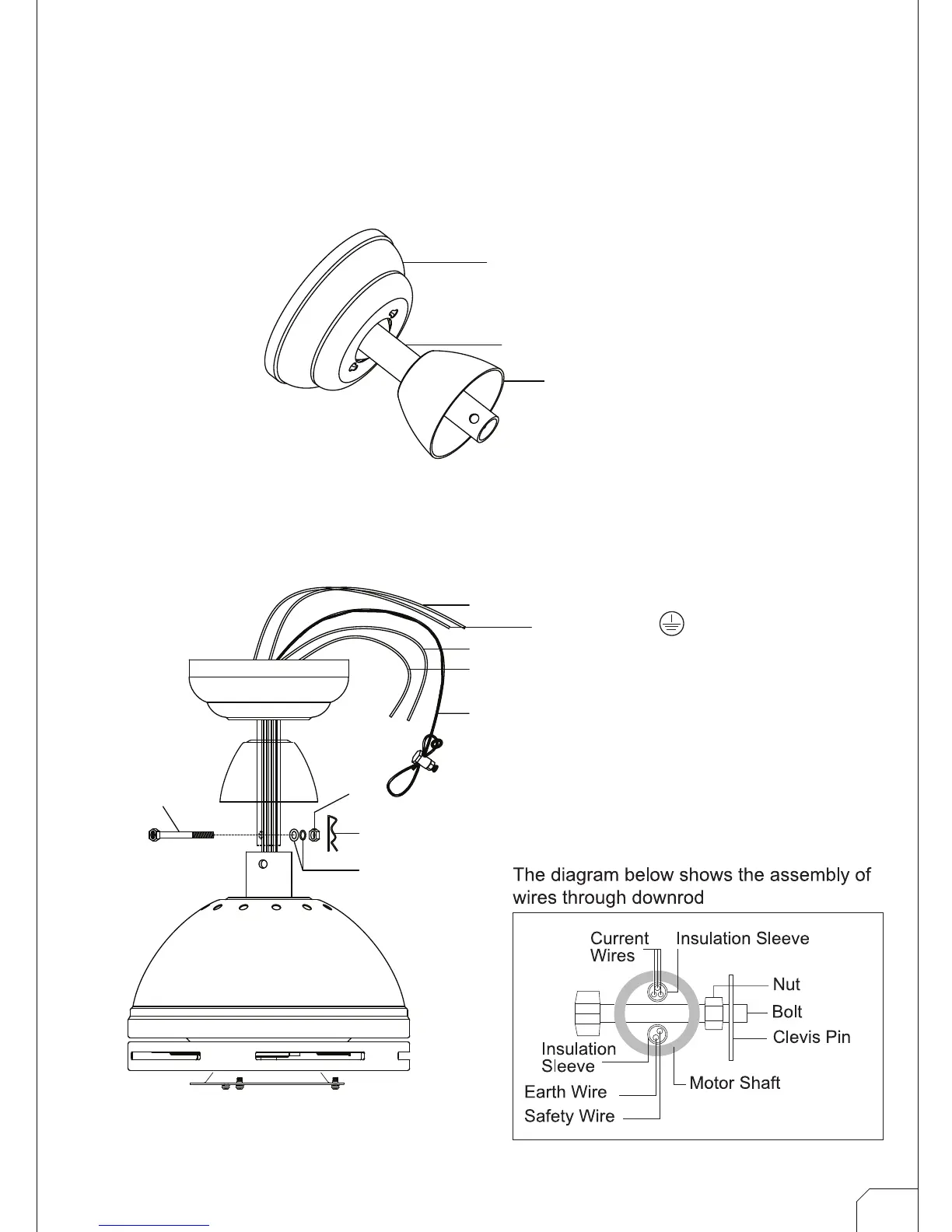 The diagram below shows the assembly of wires through downrod

Current Wires

Insulation Sleeve

Nut

Bolt

Clevis Pin

Insulation Sleeve

Motor Shaft

Earth Wire

Safety Wire