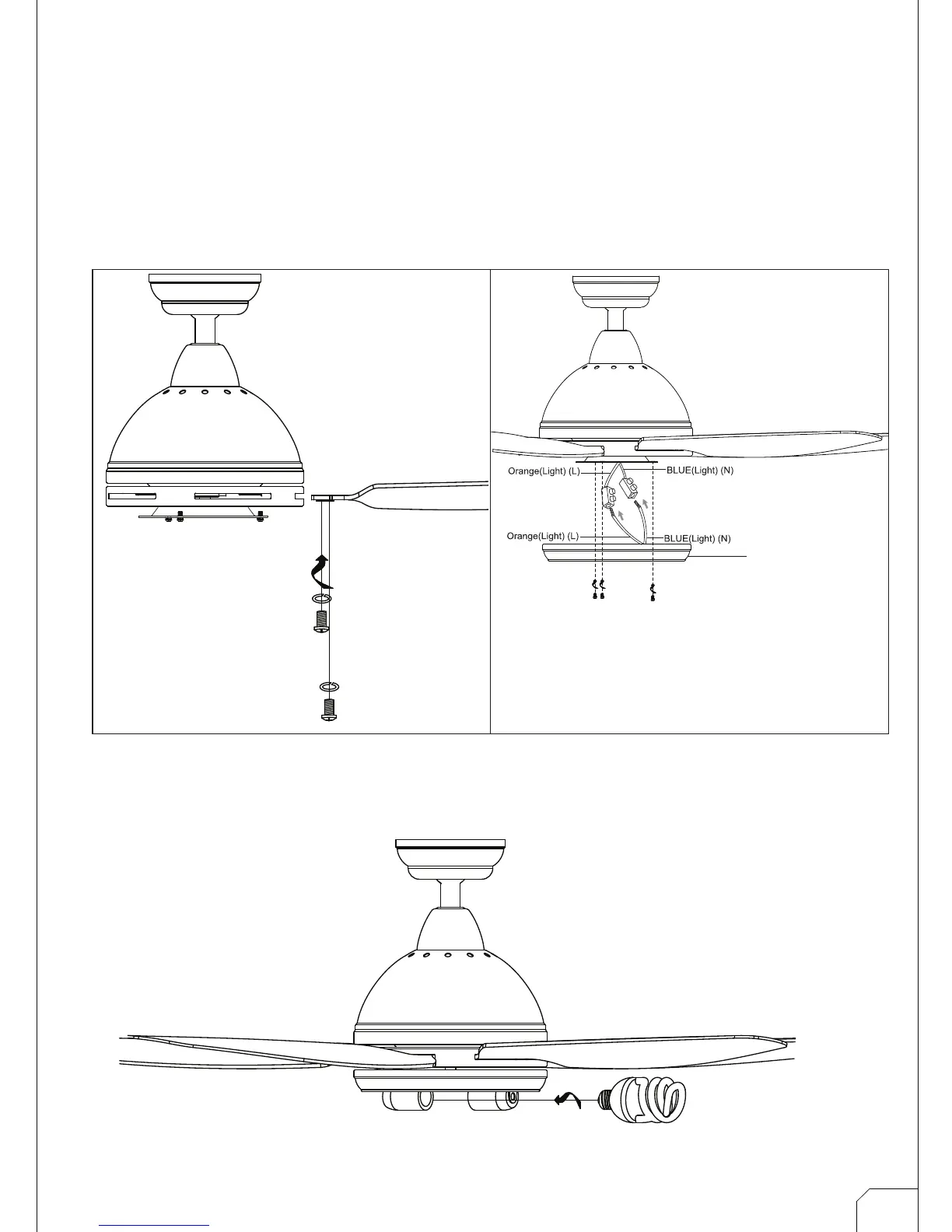 Orange(Light) (L)
BLUE(Light) (N)
Orange(Light) (L)
BLUE(Light) (N)