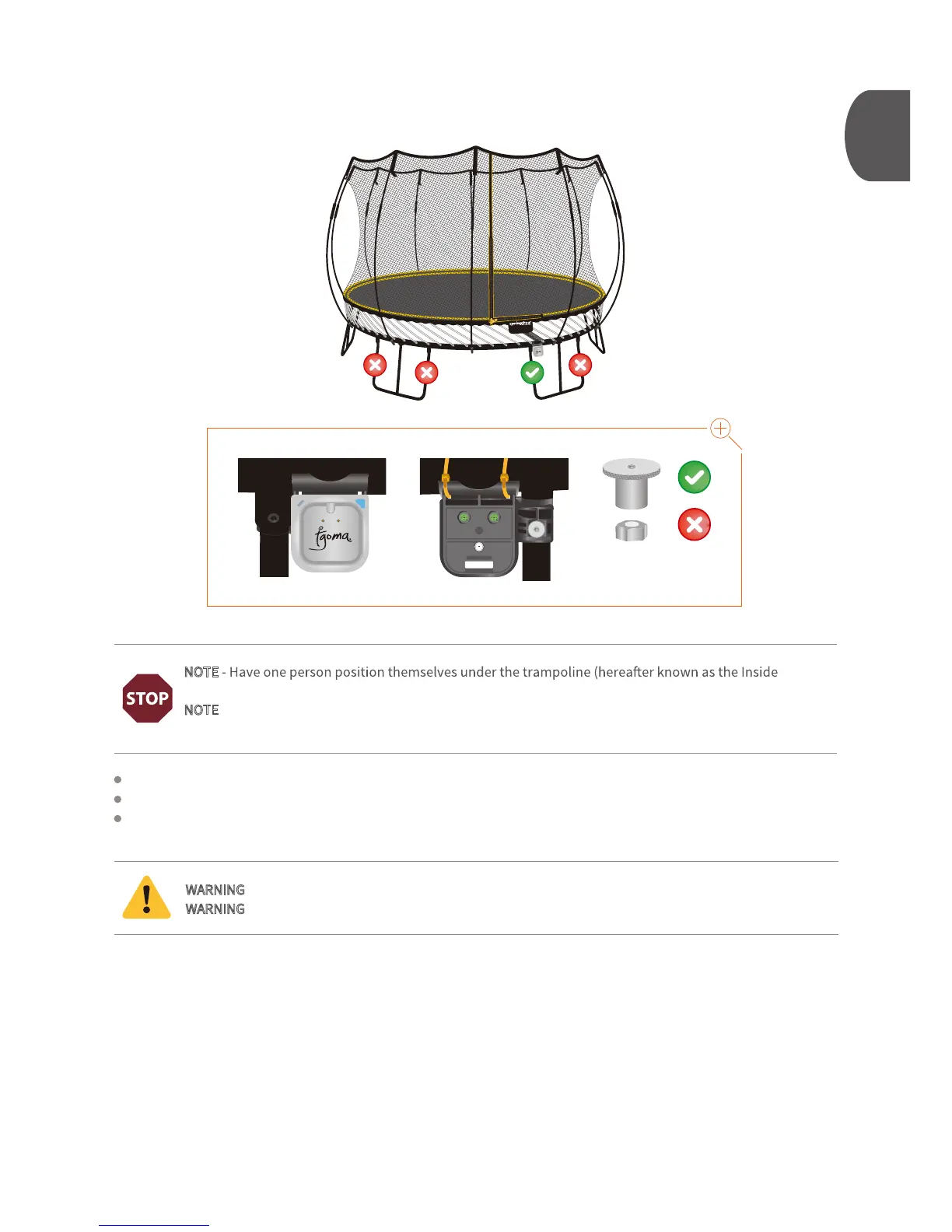 tgoma

STOP

NOTE - Have one person position themselves under the trampoline (hereafter known as the Inside

NOTE

WARNING
WARNING