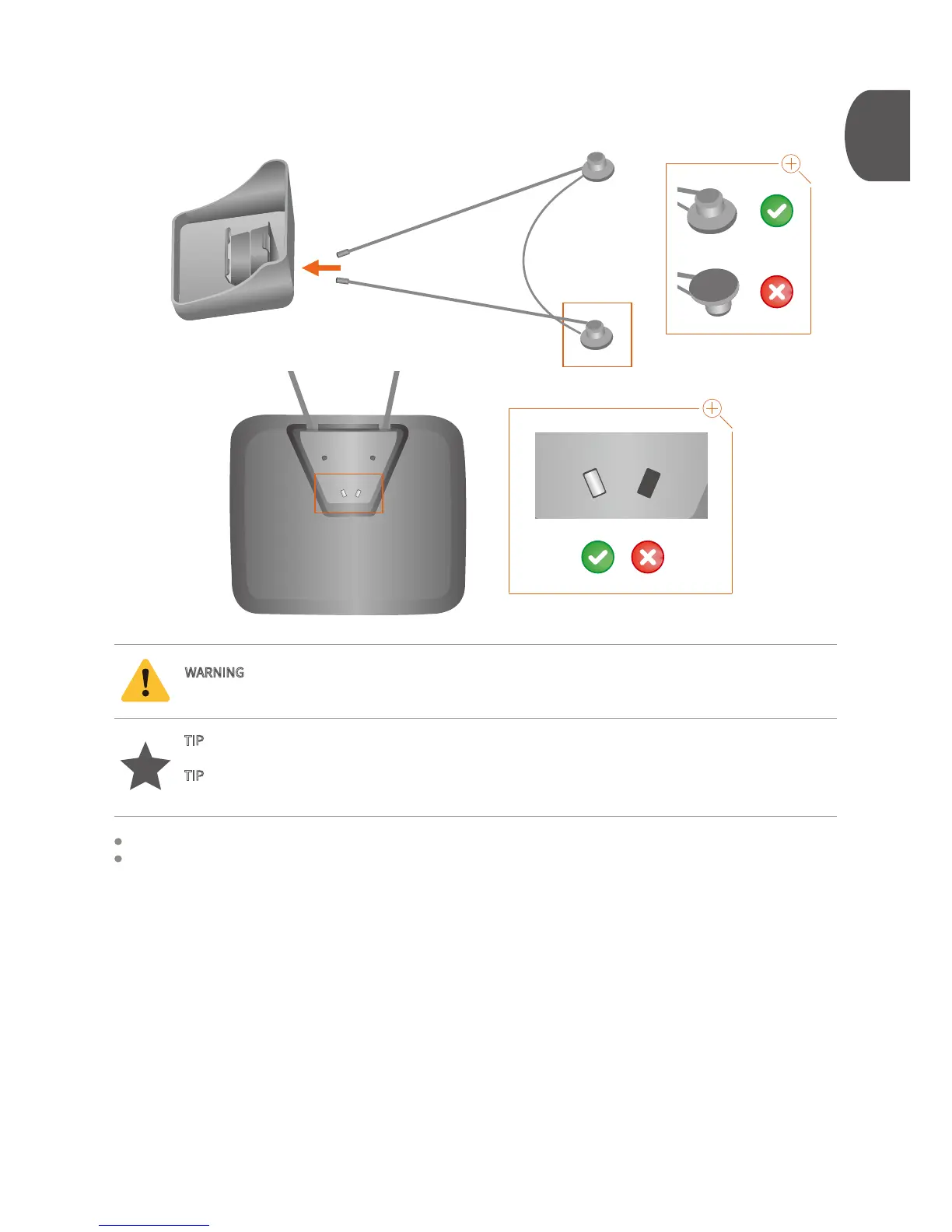 WARNING

TIP

TIP