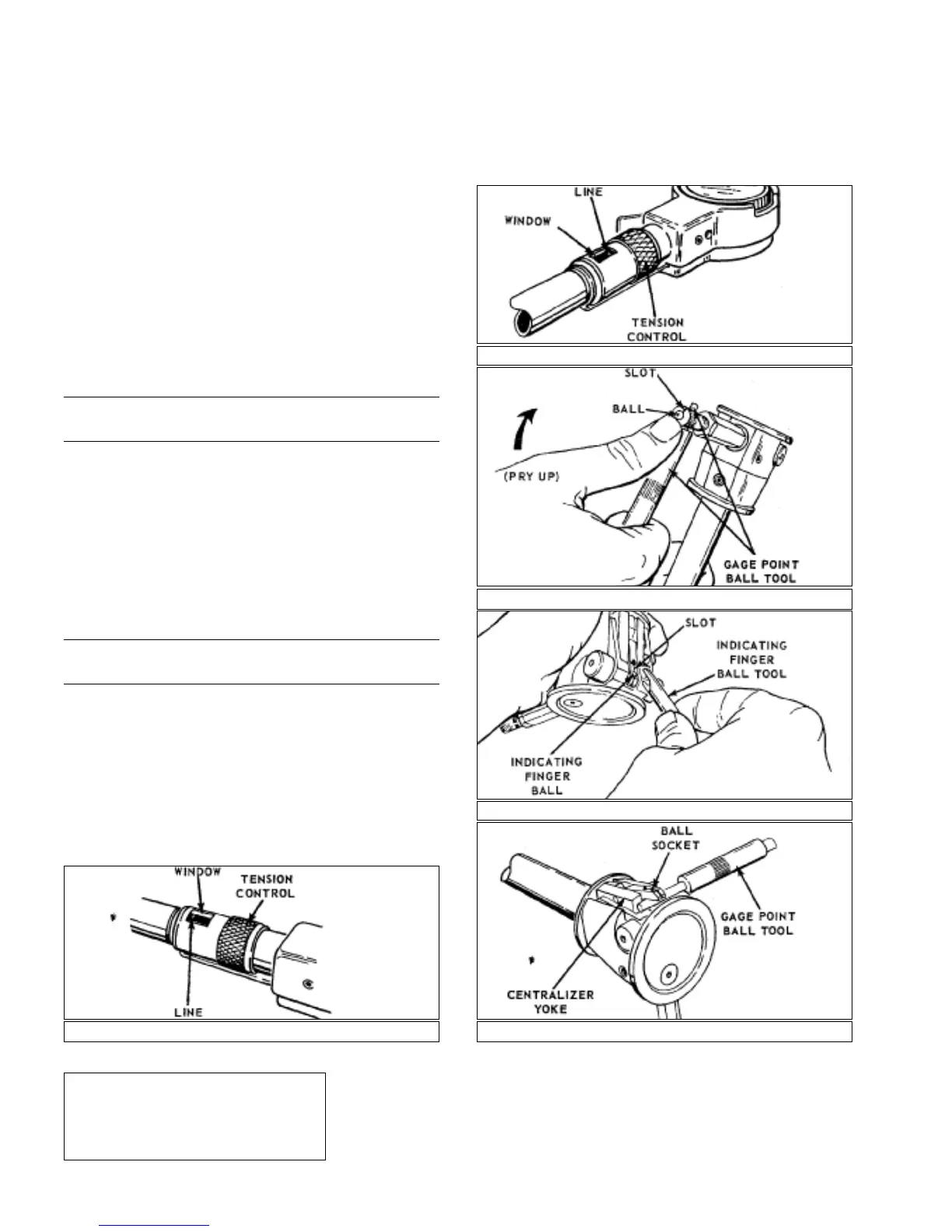 LINE
WINDOW
TENSION CONTROL

SLOT
BALL
(PRY UP)
GAGE POINT BALL TOOL

SLOT
INDICATING FINGER BALL TOOL
INDICATING FINGER BALL

BALL SOCKET
GAGE POINT BALL TOOL
CENTRALIZER YOKE

WINDOW
TENSION CONTROL
LINE