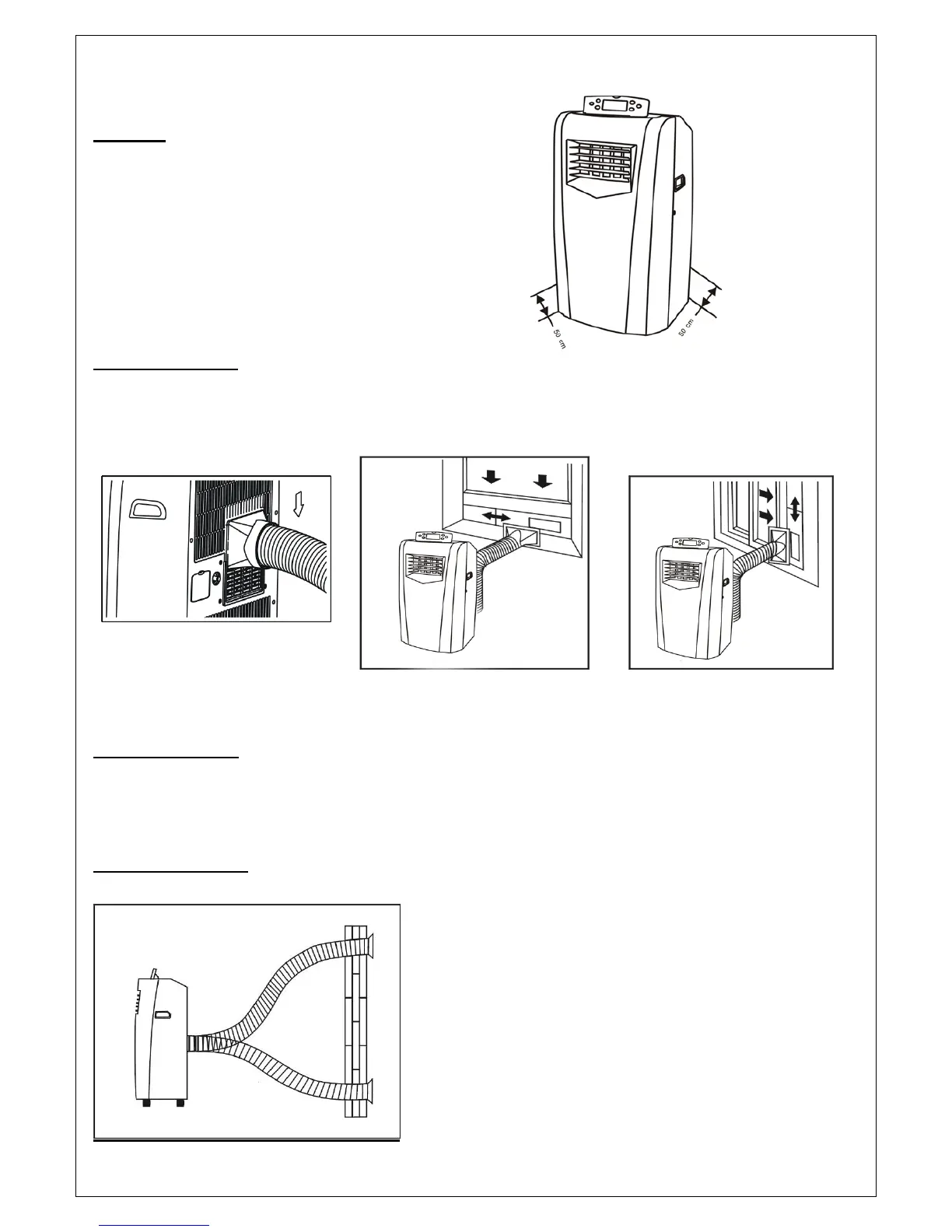 50 cm

50 cm