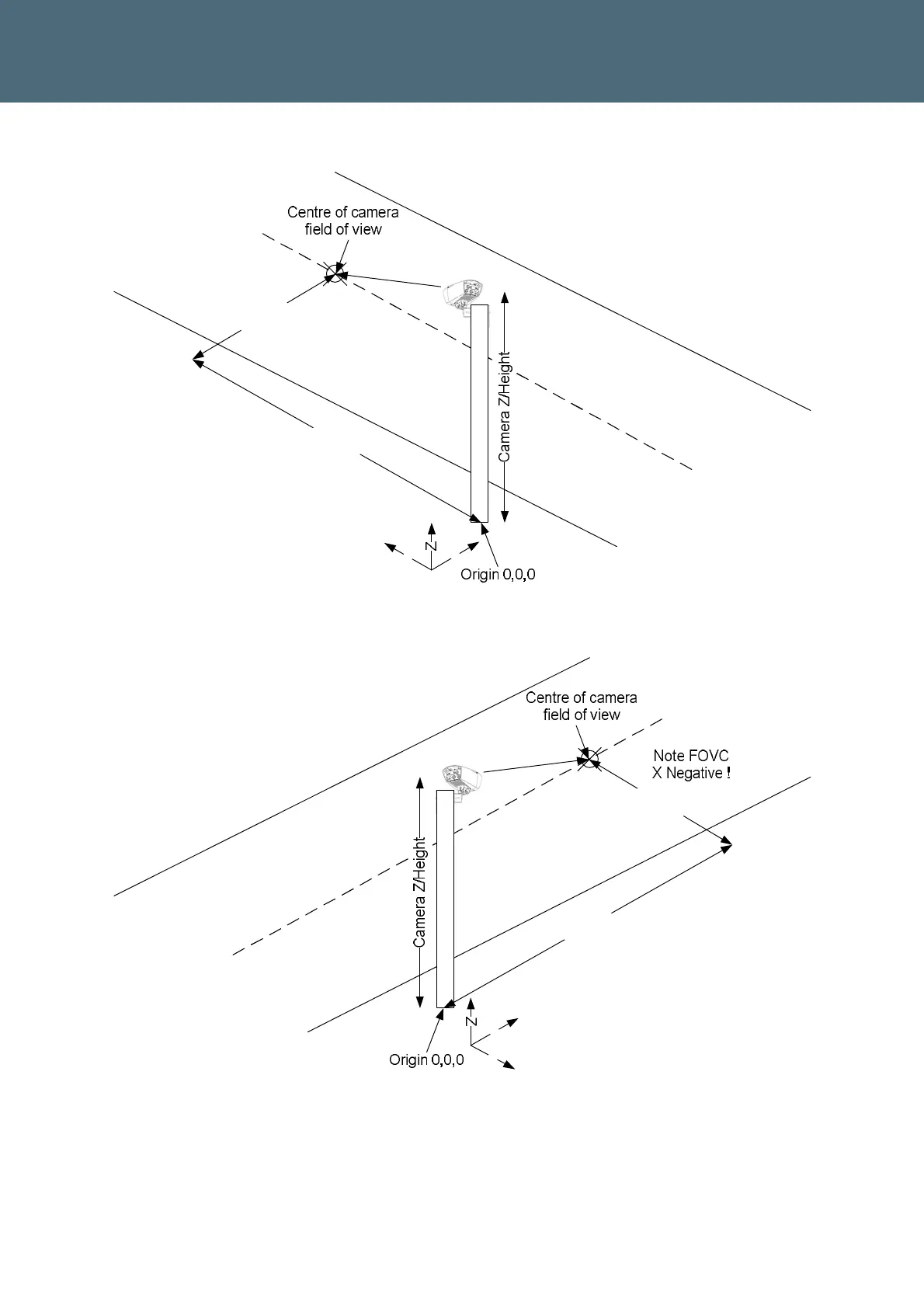 Centre of camera field of view

Camera Z/Height

Z

Origin 0,0,0

Centre of camera field of view

Note FOVC X Negative !

Camera Z/Height

Z

Origin 0,0,0