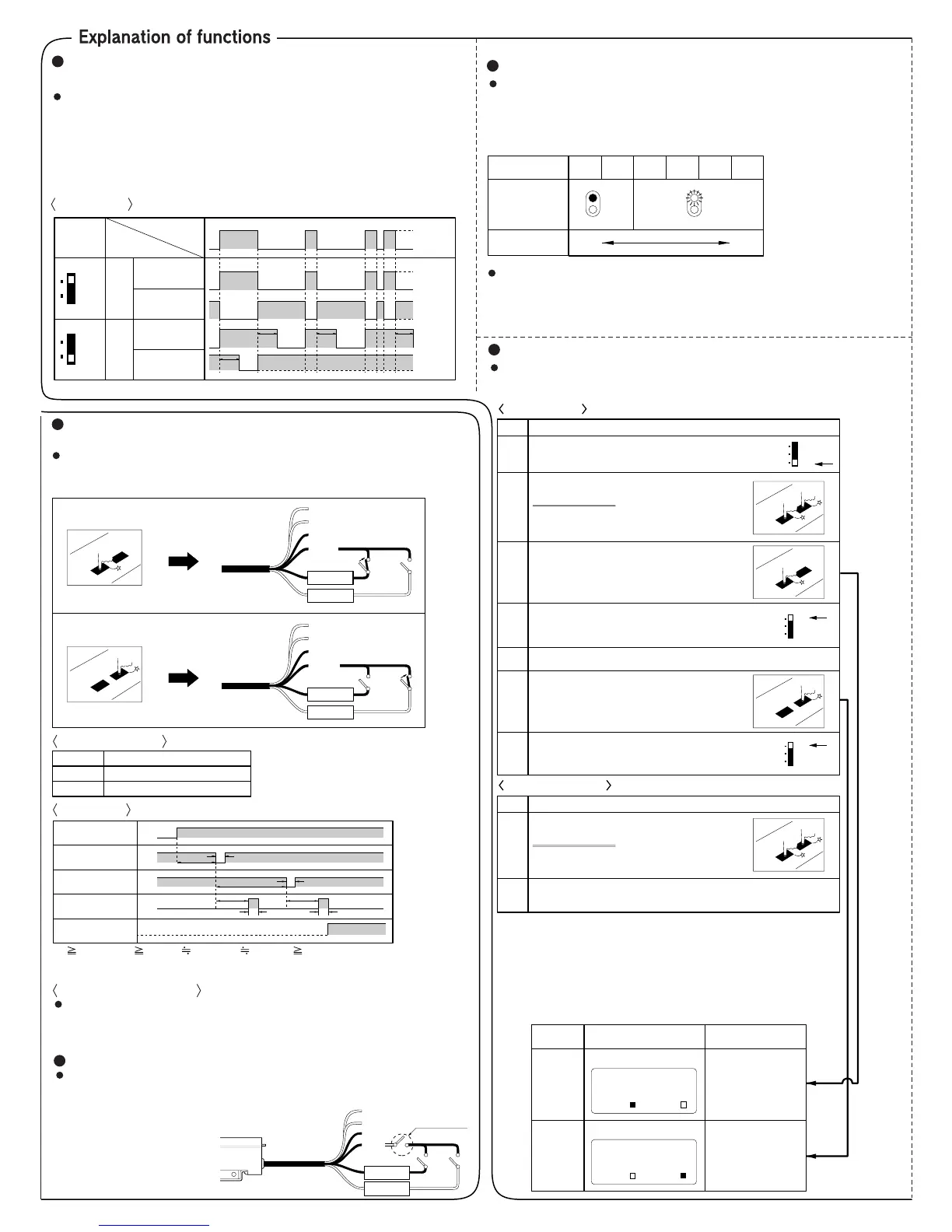 Explanation of functions