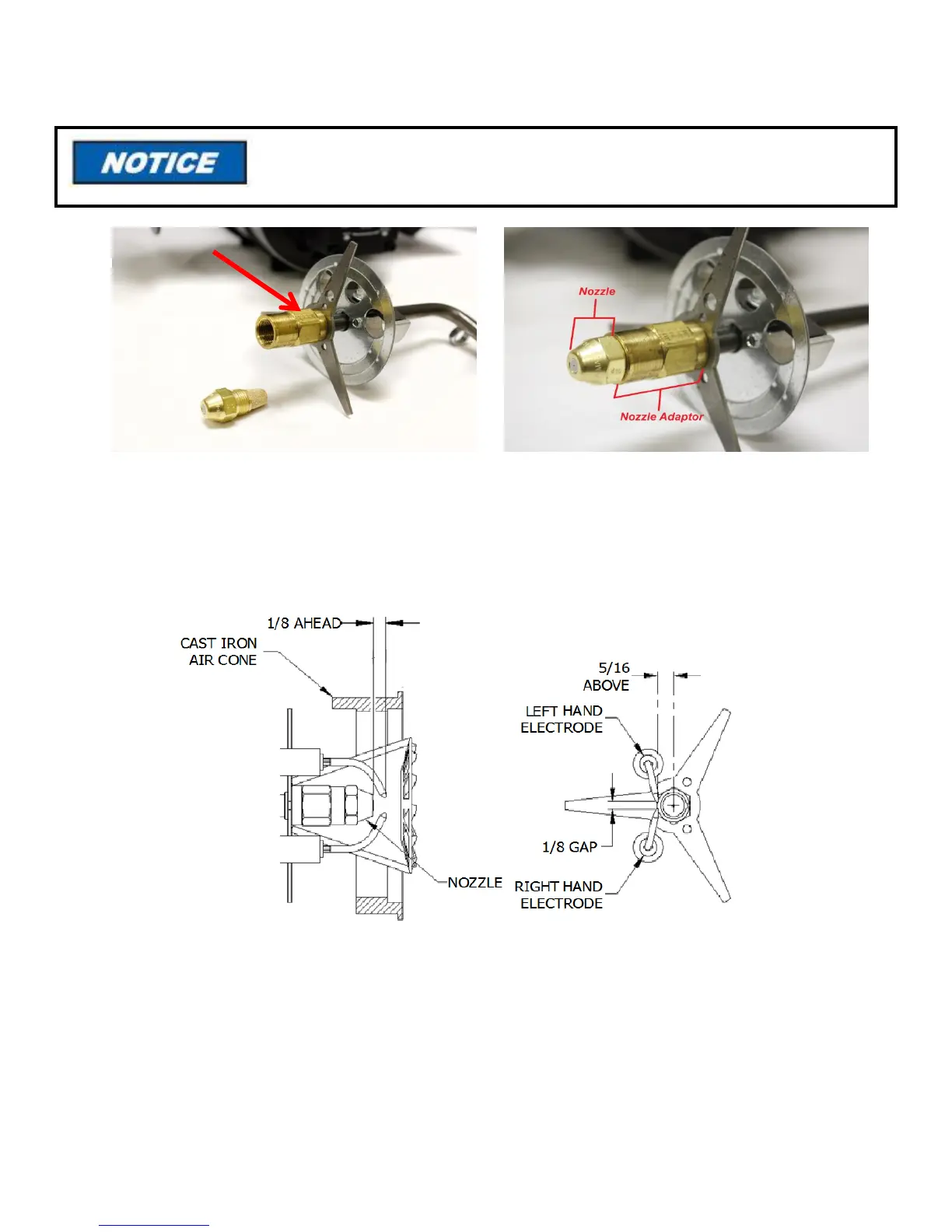 NOTICE

Nozzle

Nozzle Adaptor

1/8 AHEAD

CAST IRON AIR CONE

NOZZLE

5/16 ABOVE

LEFT HAND ELECTRODE

1/8 GAP

RIGHT HAND ELECTRODE