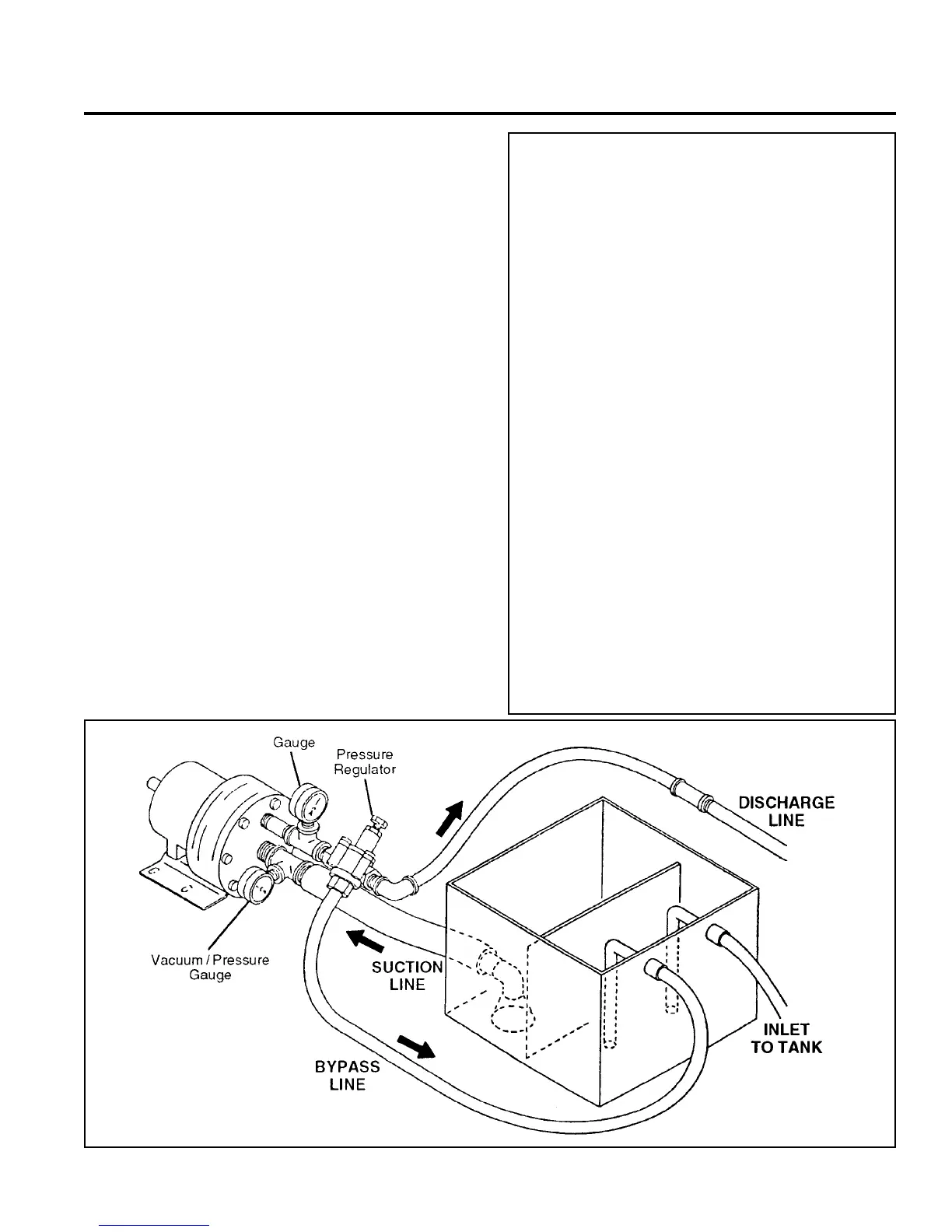 Gauge

Pressure Regulator

DISCHARGE LINE

Vacuum / Pressure Gauge

SUCTION LINE

INLET TO TANK

BYPASS LINE