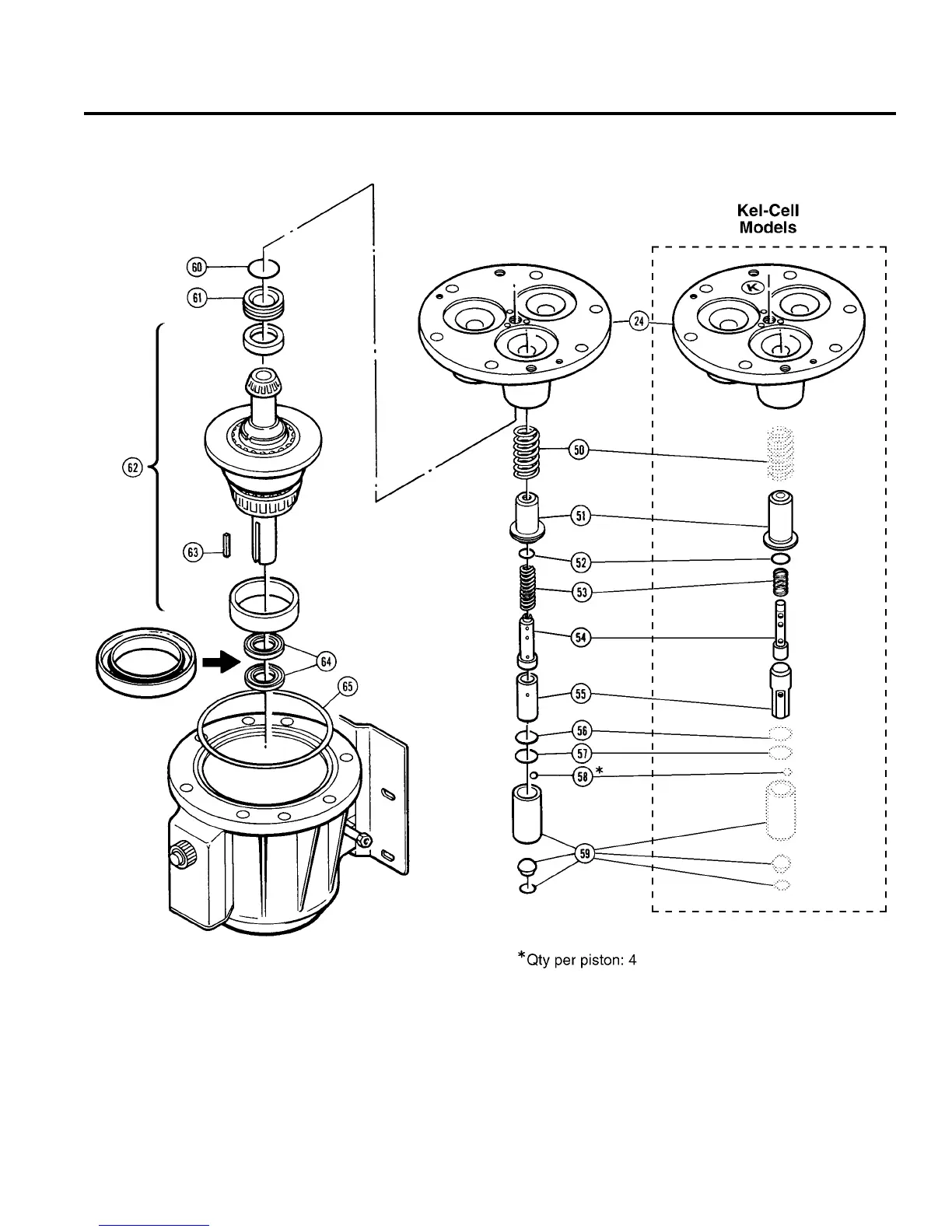 Kel-Cell
Models

60
61
62
63
64
65
24
K
50
51
52
53
54
55
56
57
58 *
59

*Qty per piston: 4