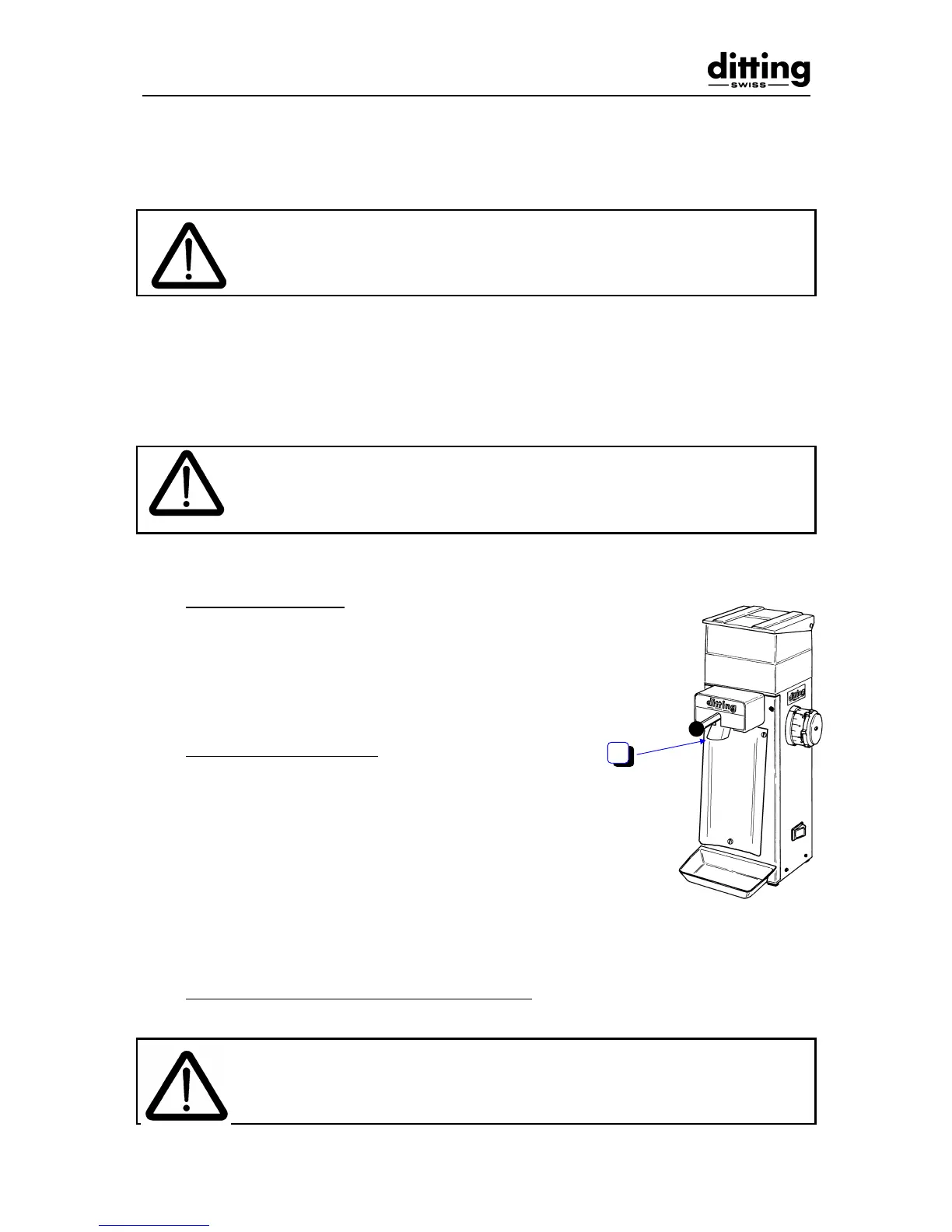 ditting
SWISS

ditting

ditting