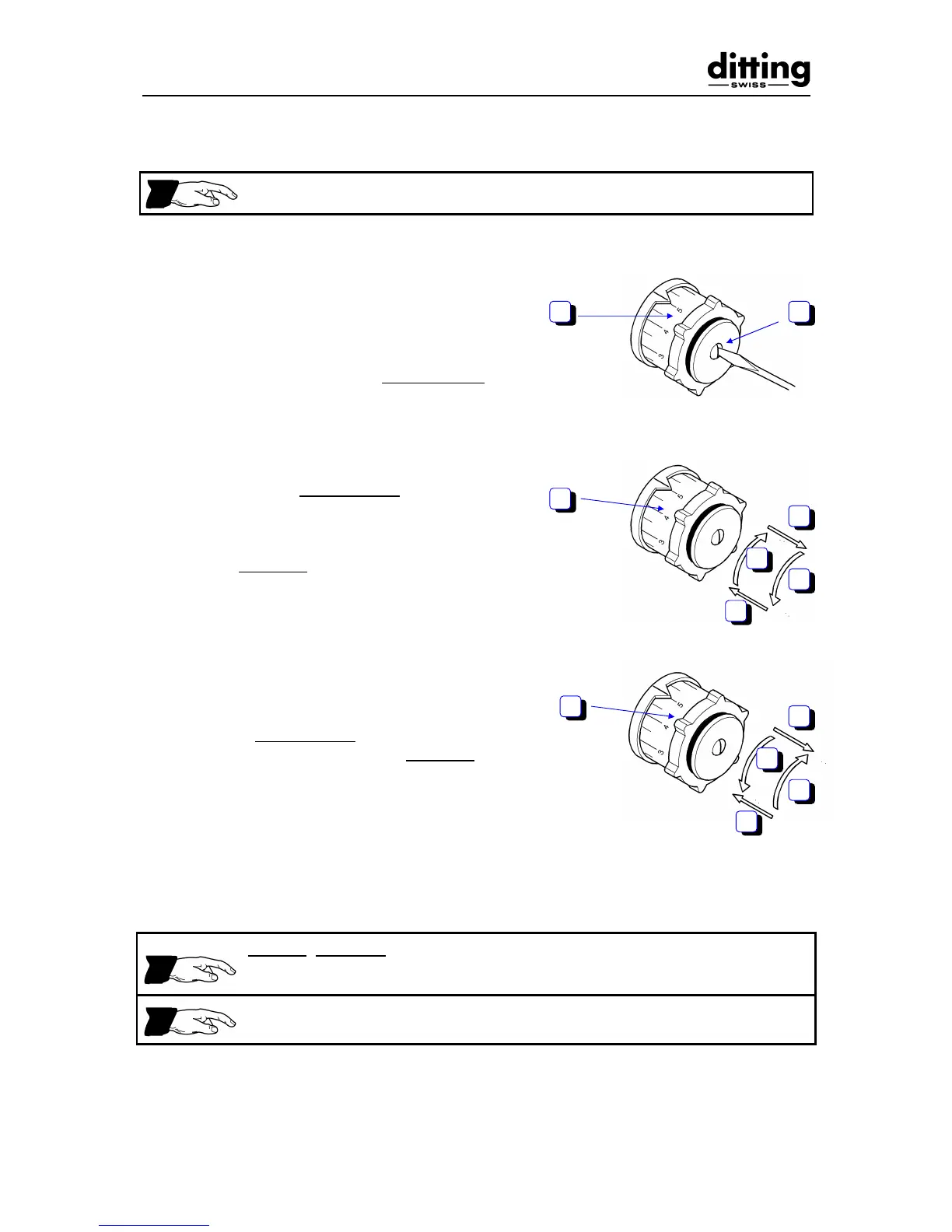 ditting
SWISS

5
4
3

5
4
3

5
4
3