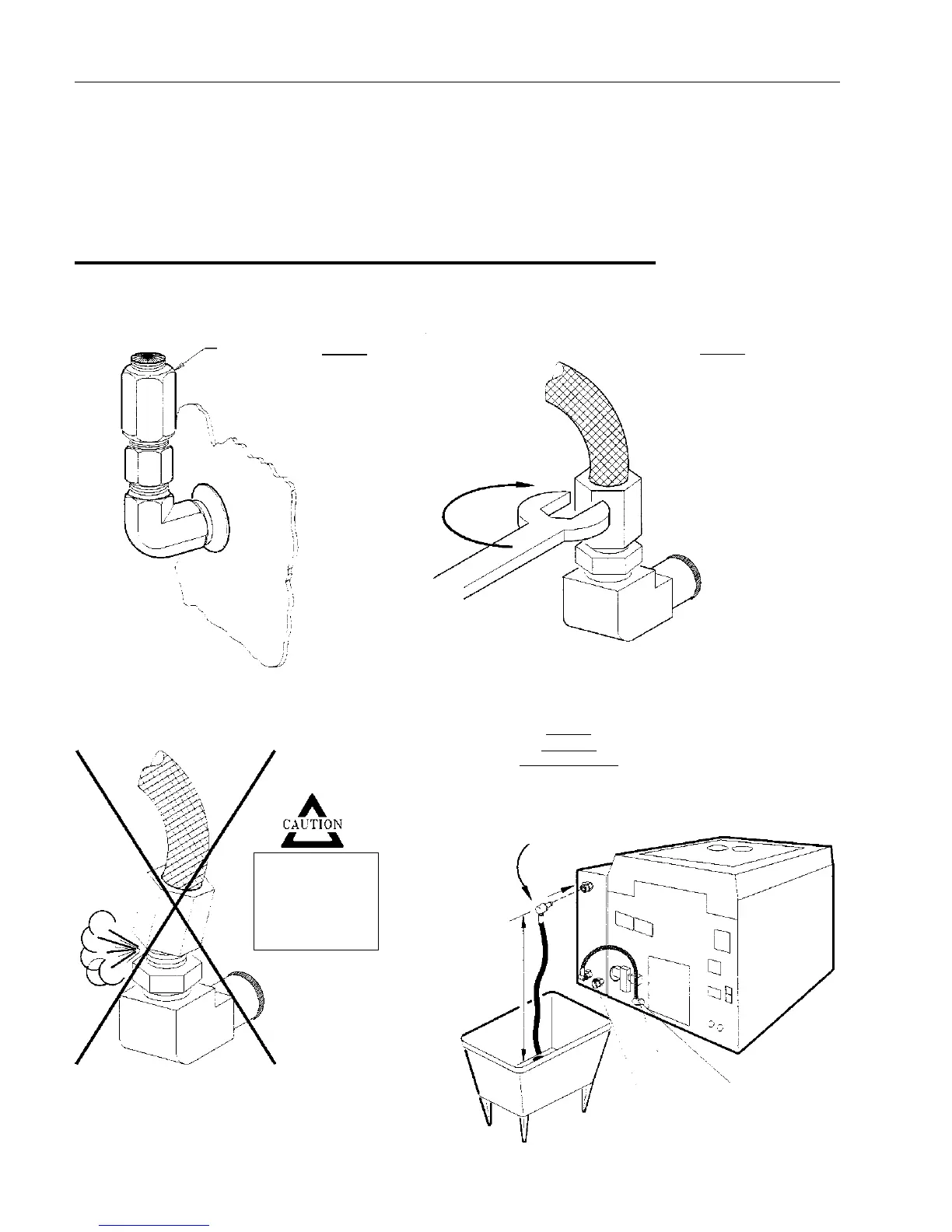 CAUTION