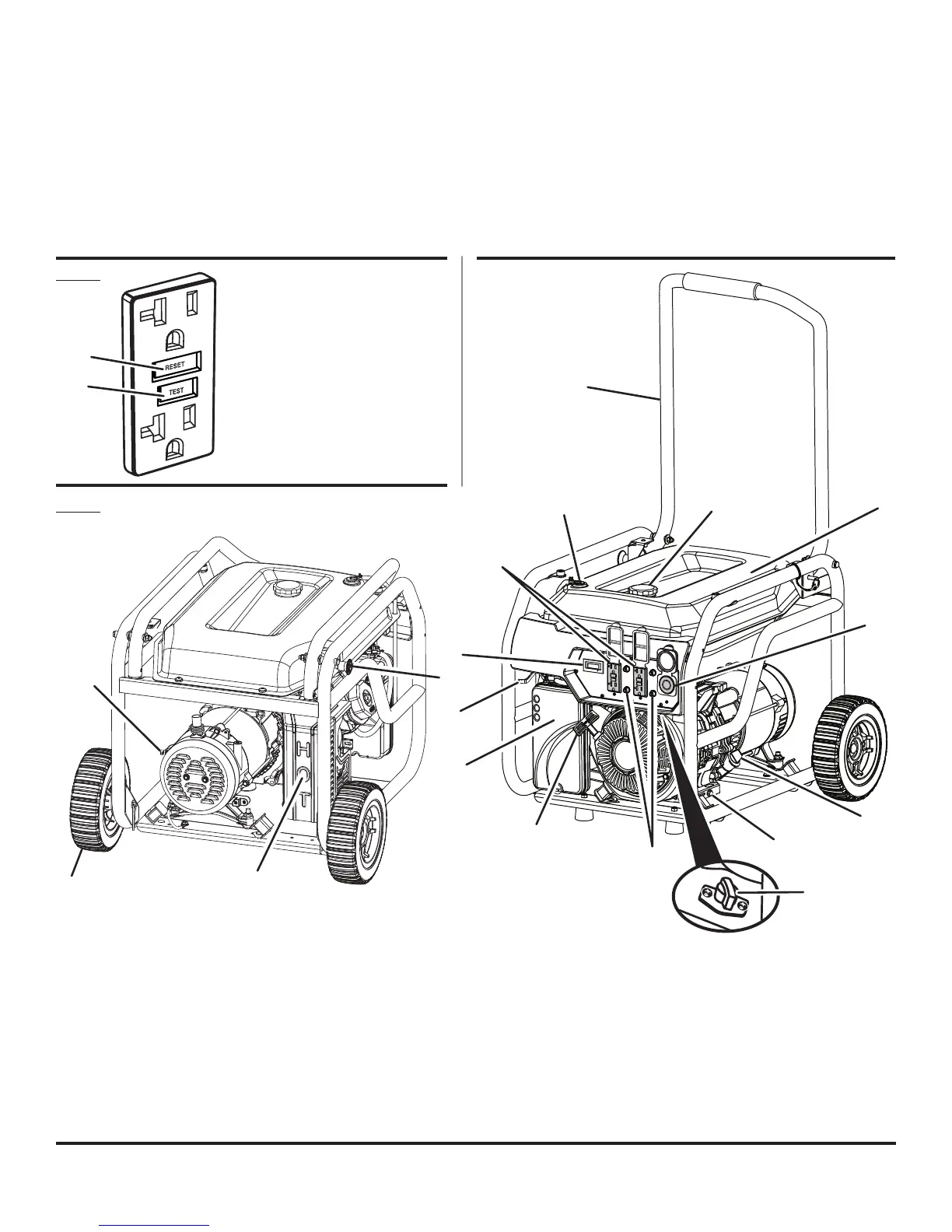 RESET

TEST