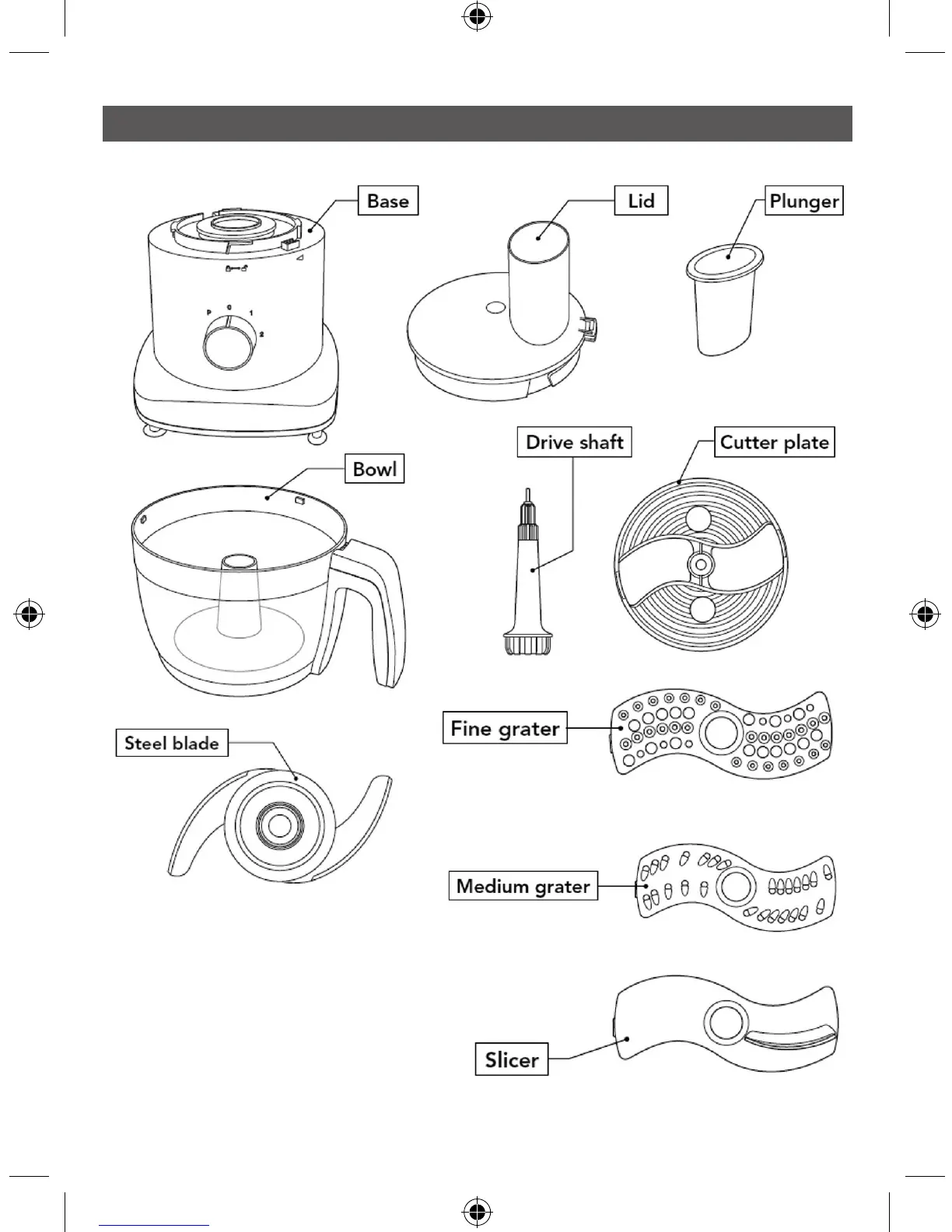 Base

P 0 1 2

Lid

Plunger

Bowl

Drive shaft

Cutter plate

Steel blade

Fine grater

Medium grater

Slicer