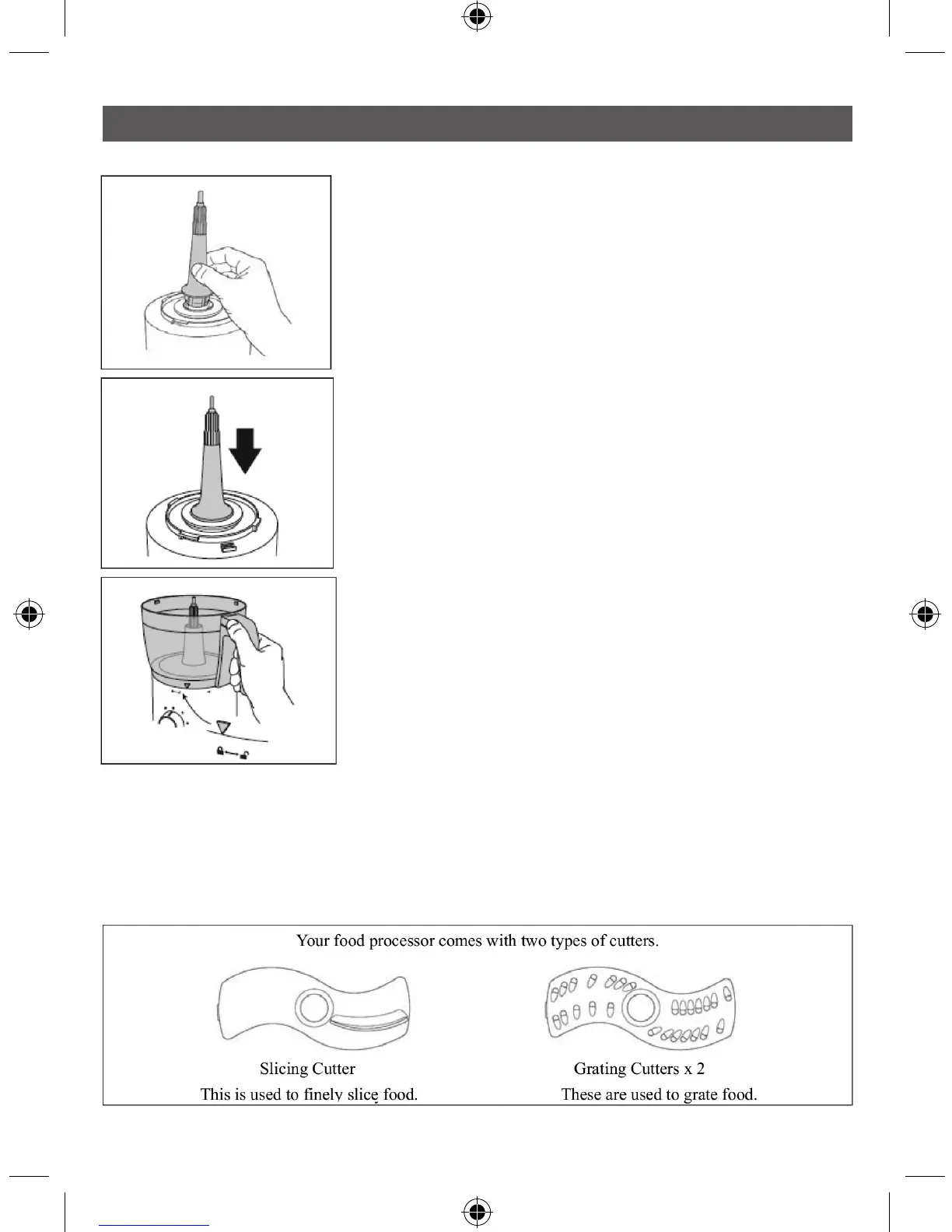 Your food processor comes with two types of cutters.

Slicing Cutter
This is used to finely slice food.

Grating Cutters x 2
These are used to grate food.