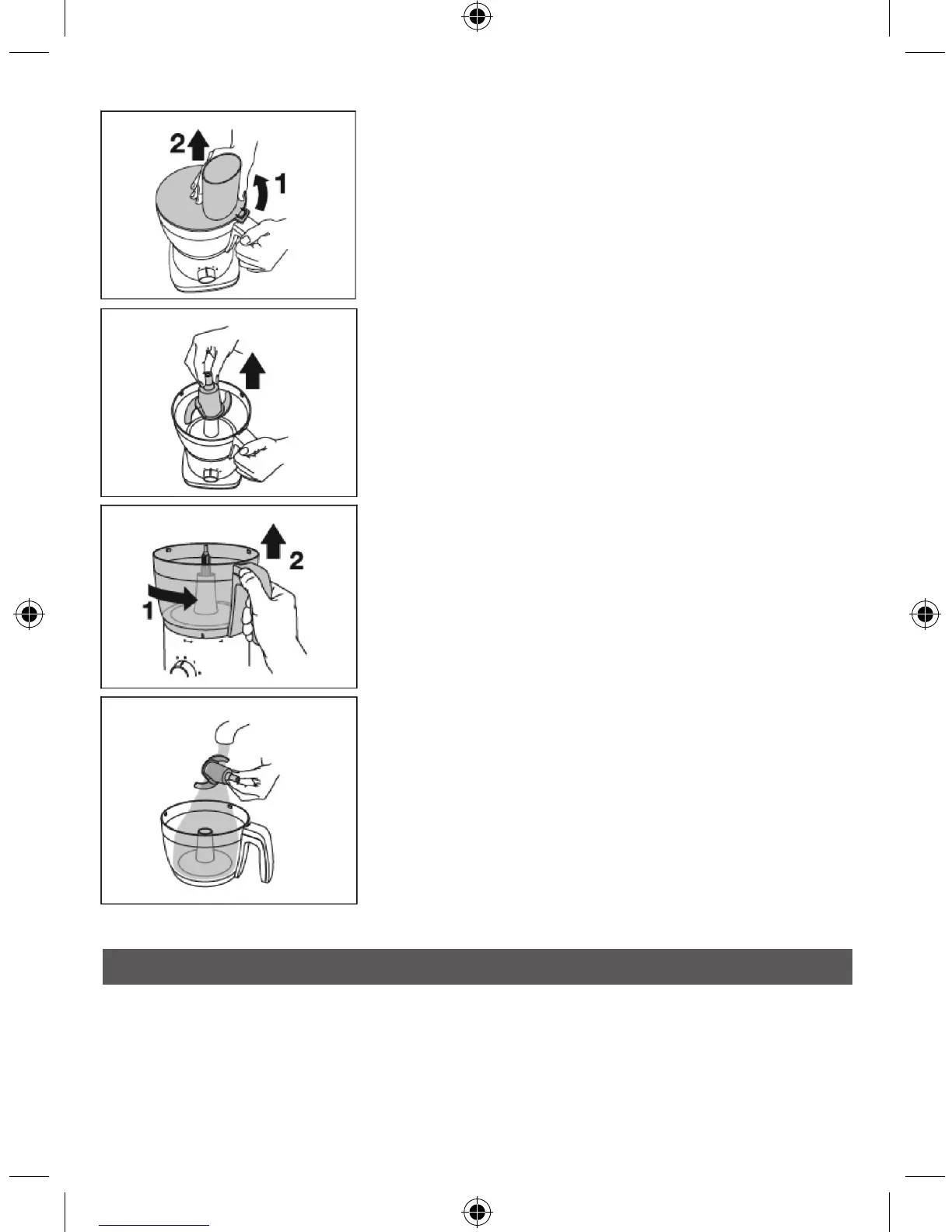 2
1
1
2