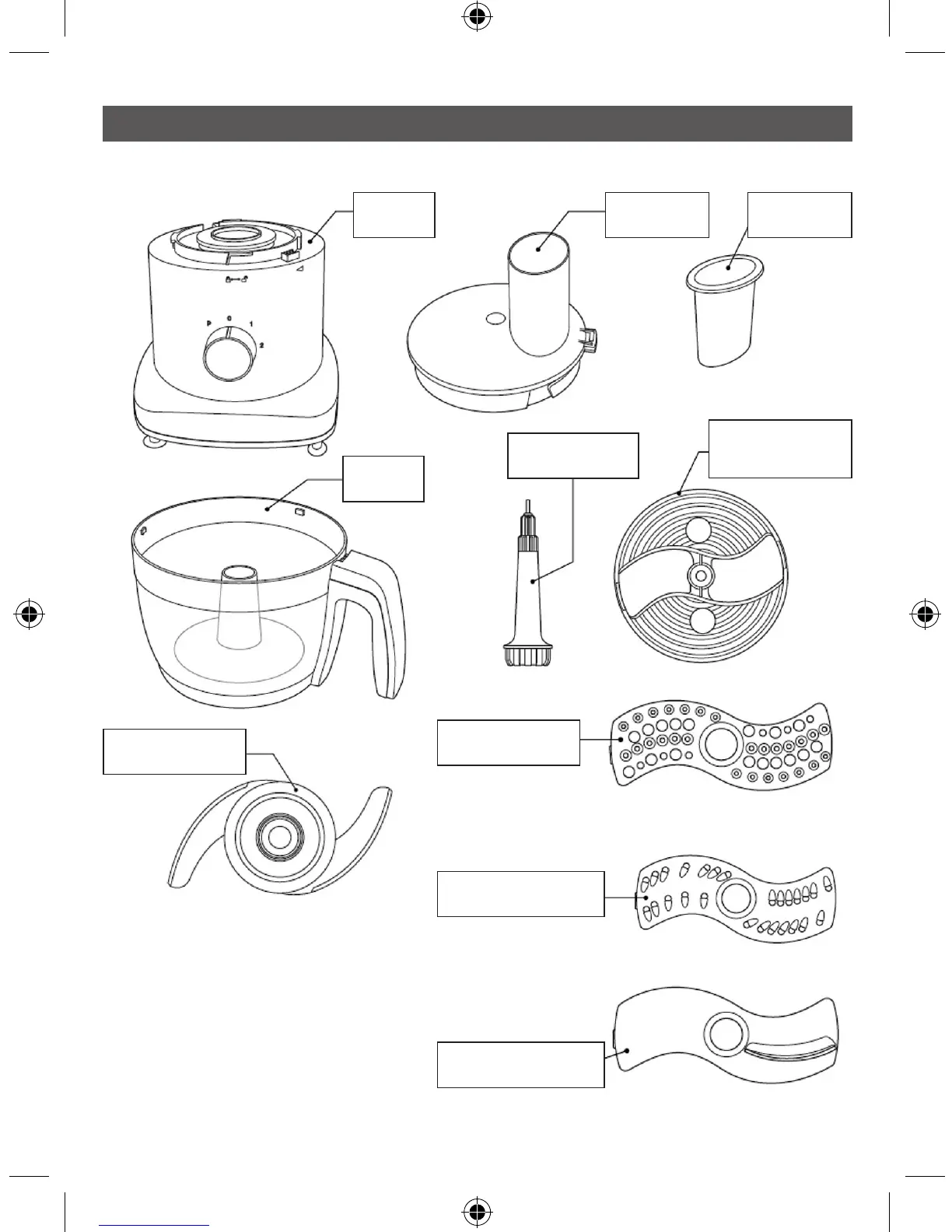 P 0 1 2