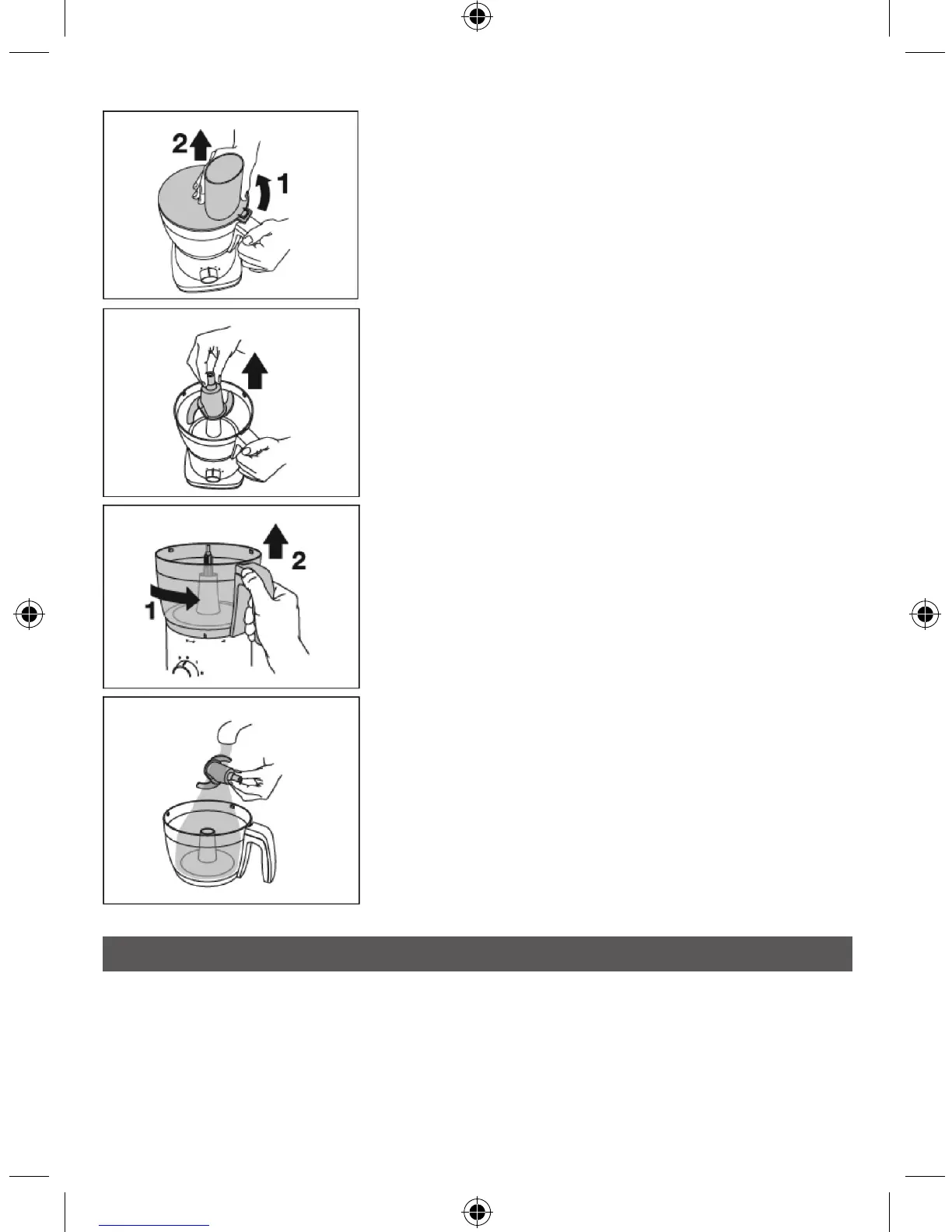 2
1

1
2