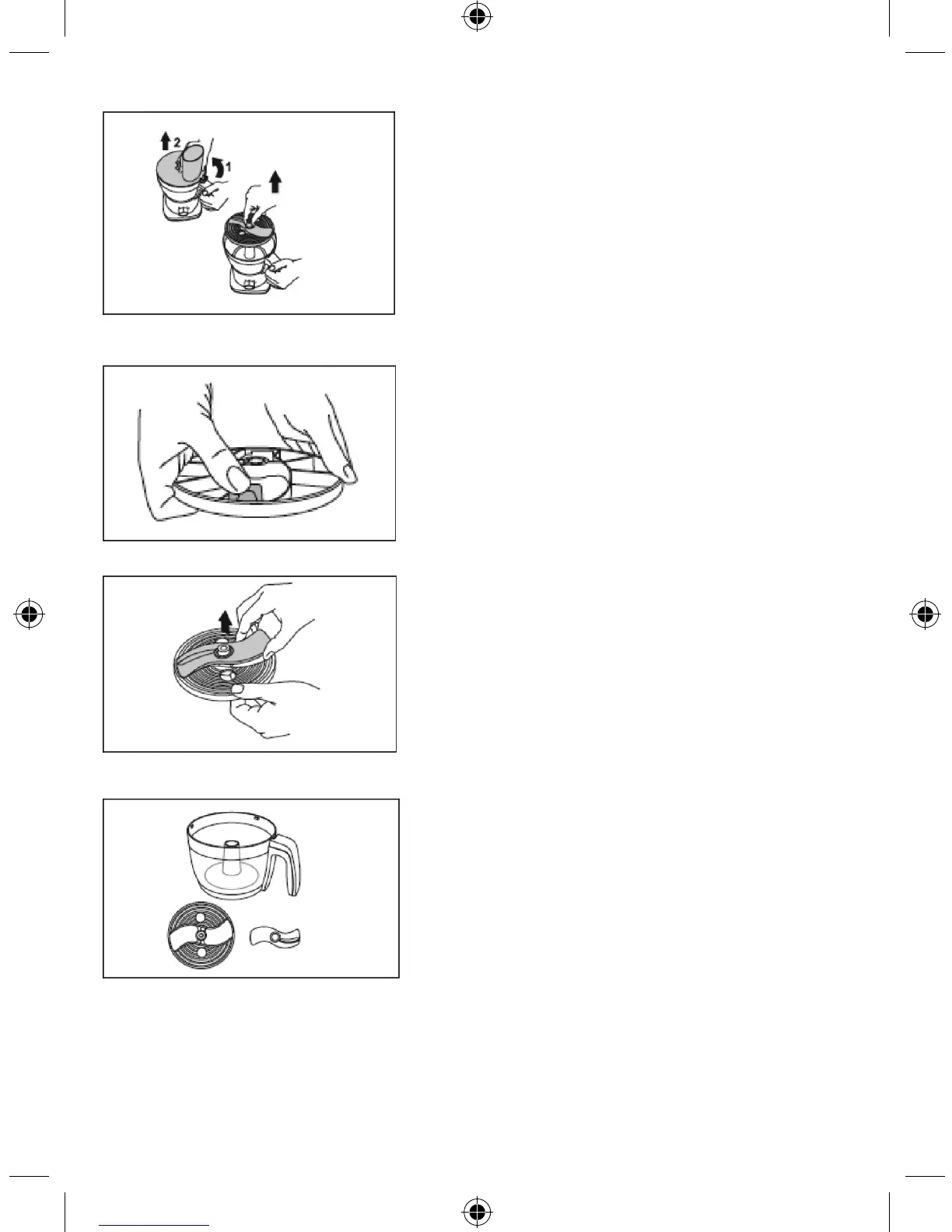 2
1