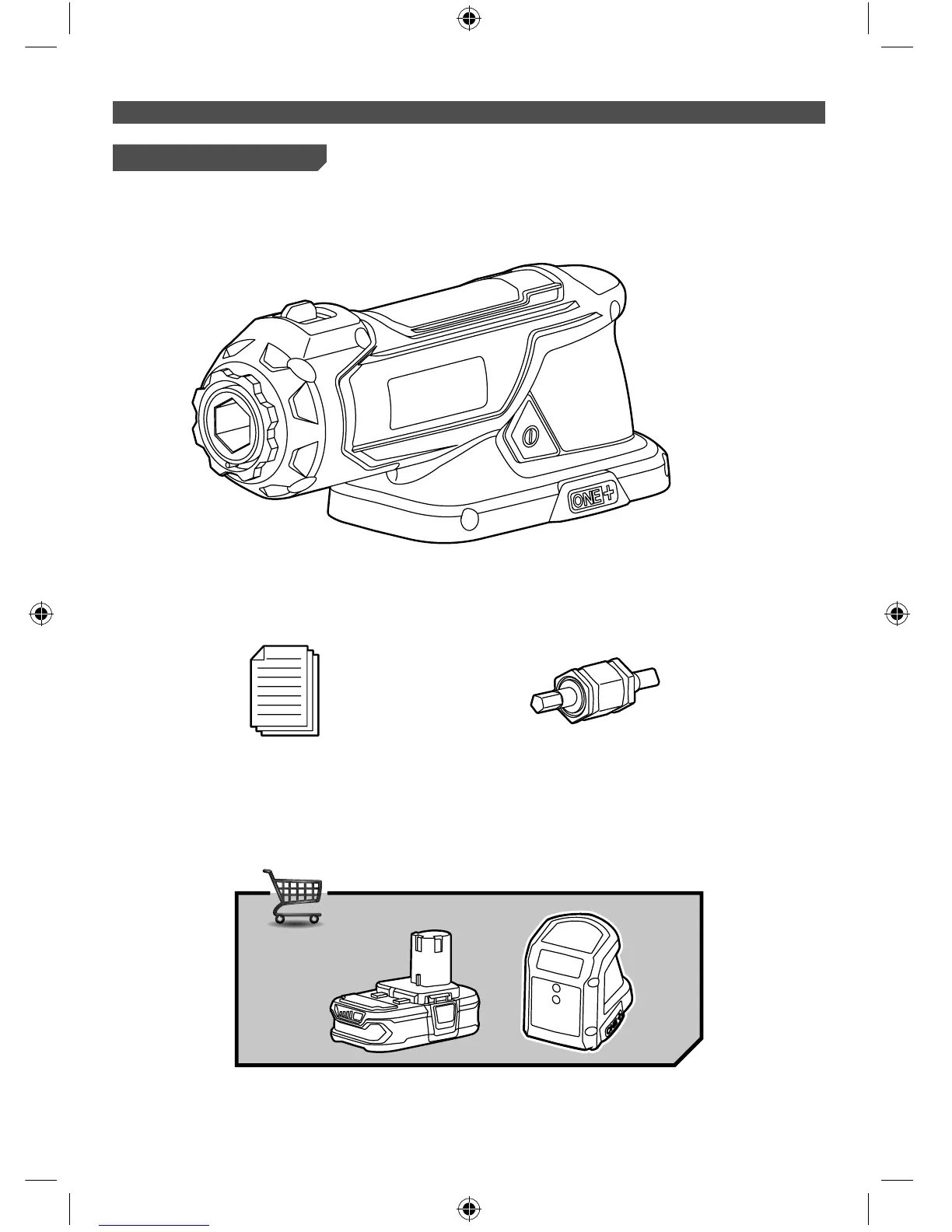 ONE+