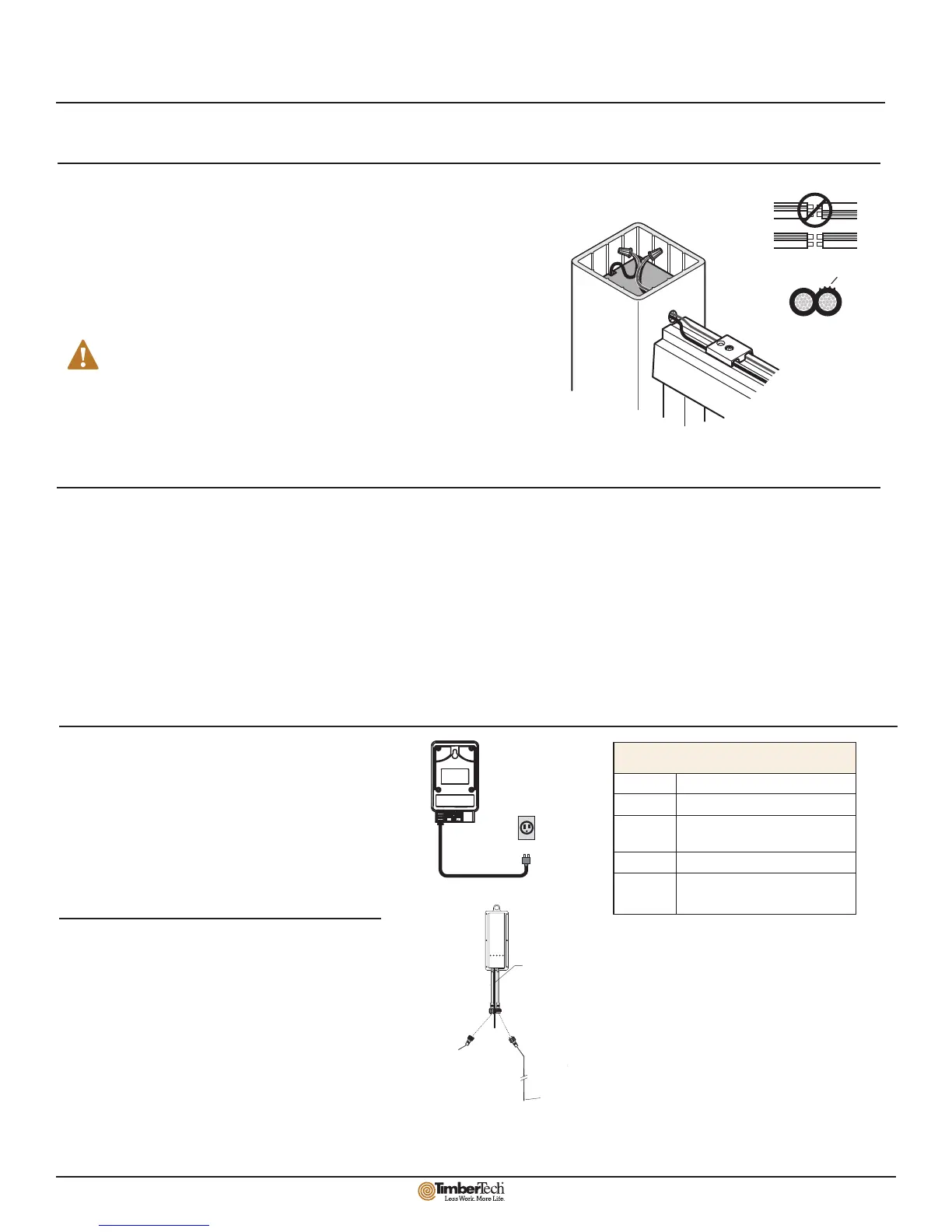 TimberTech
Less Work. More Life.