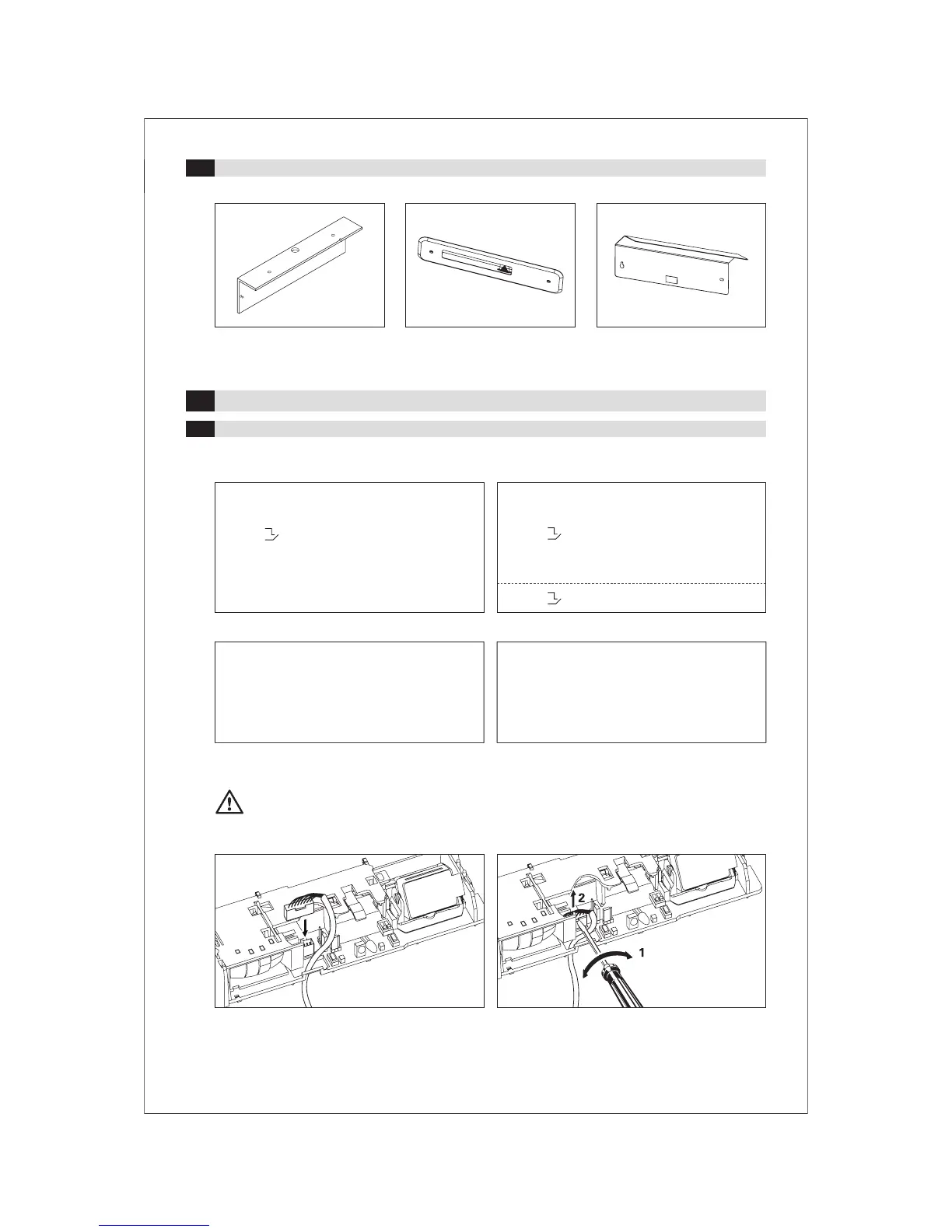 2

1