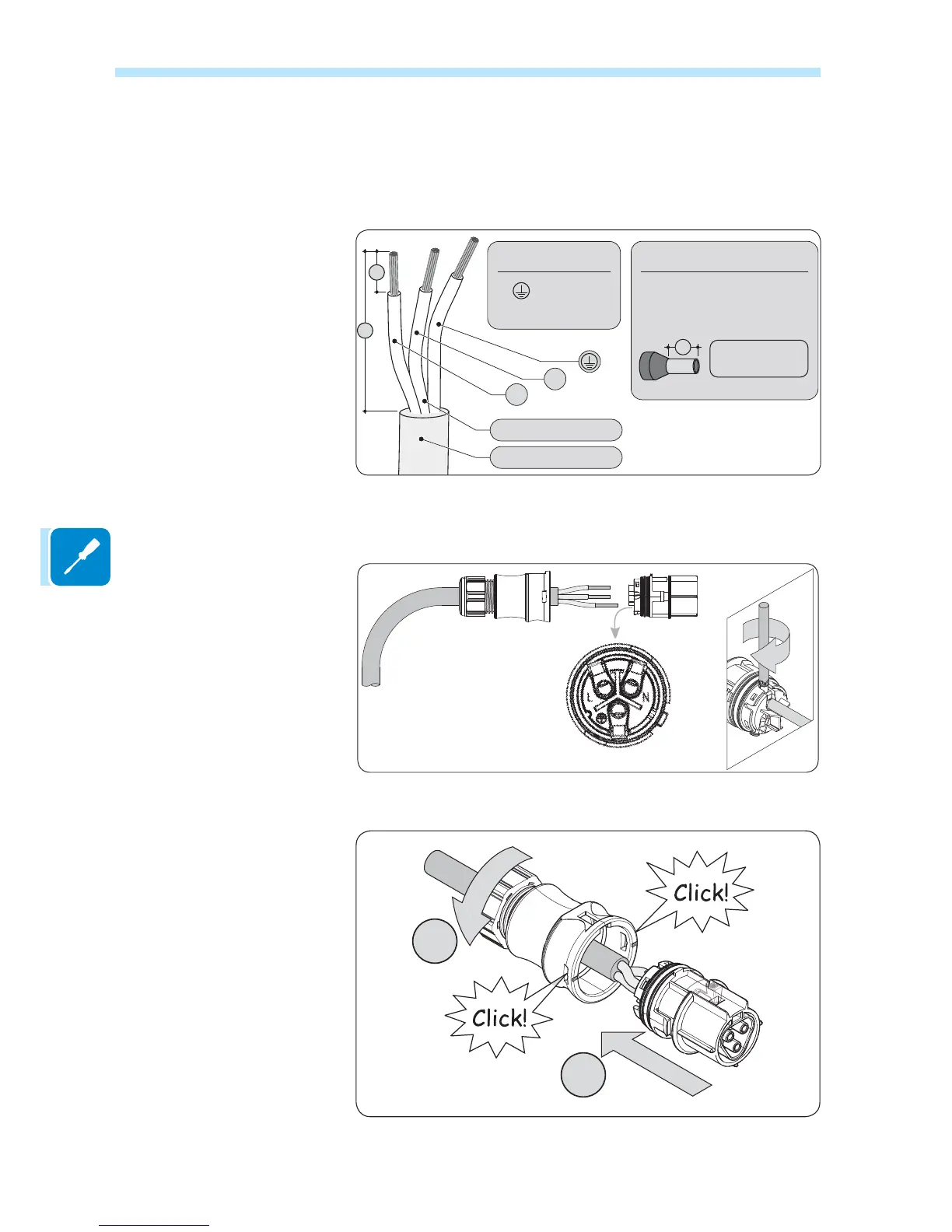 L

N

Click!

Click!