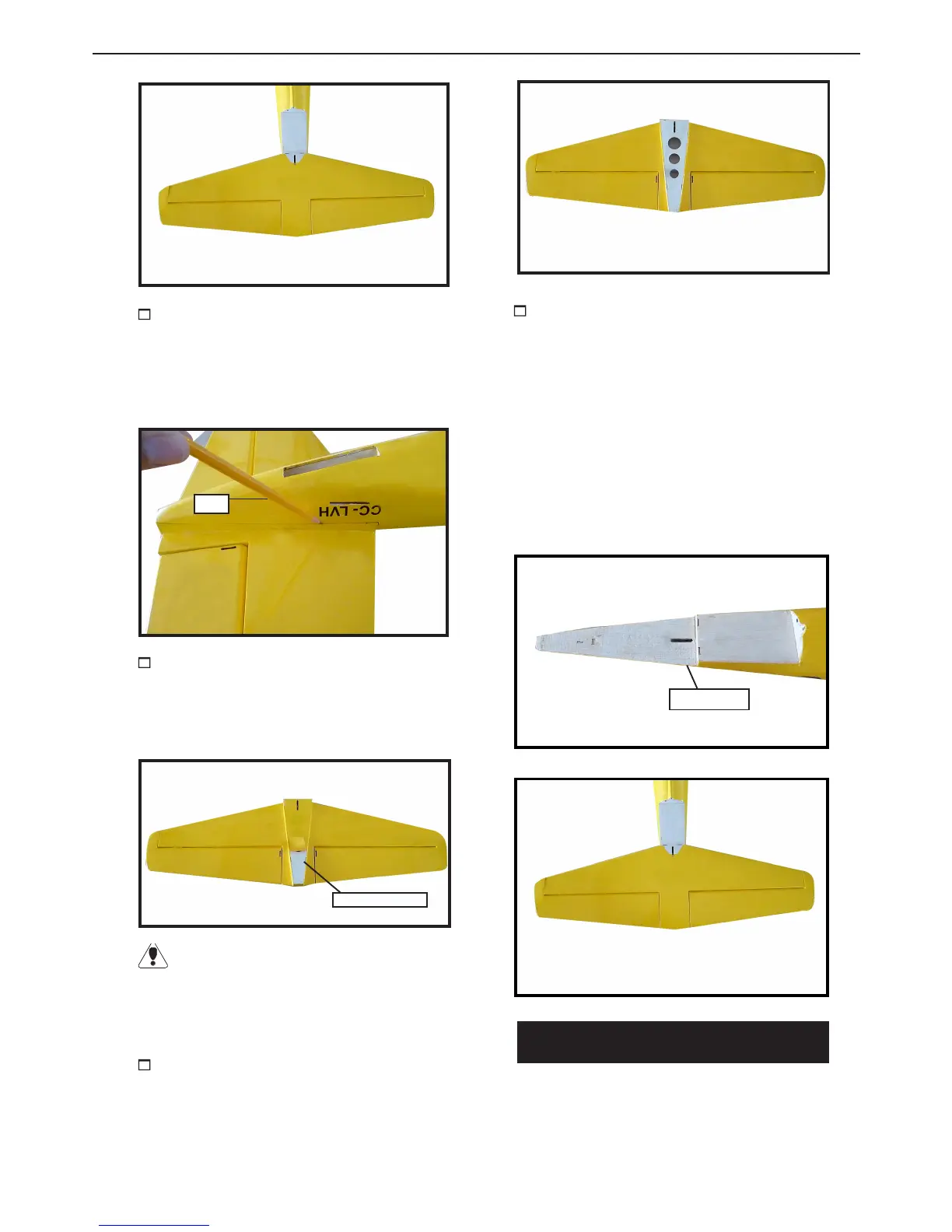 CC-LVH