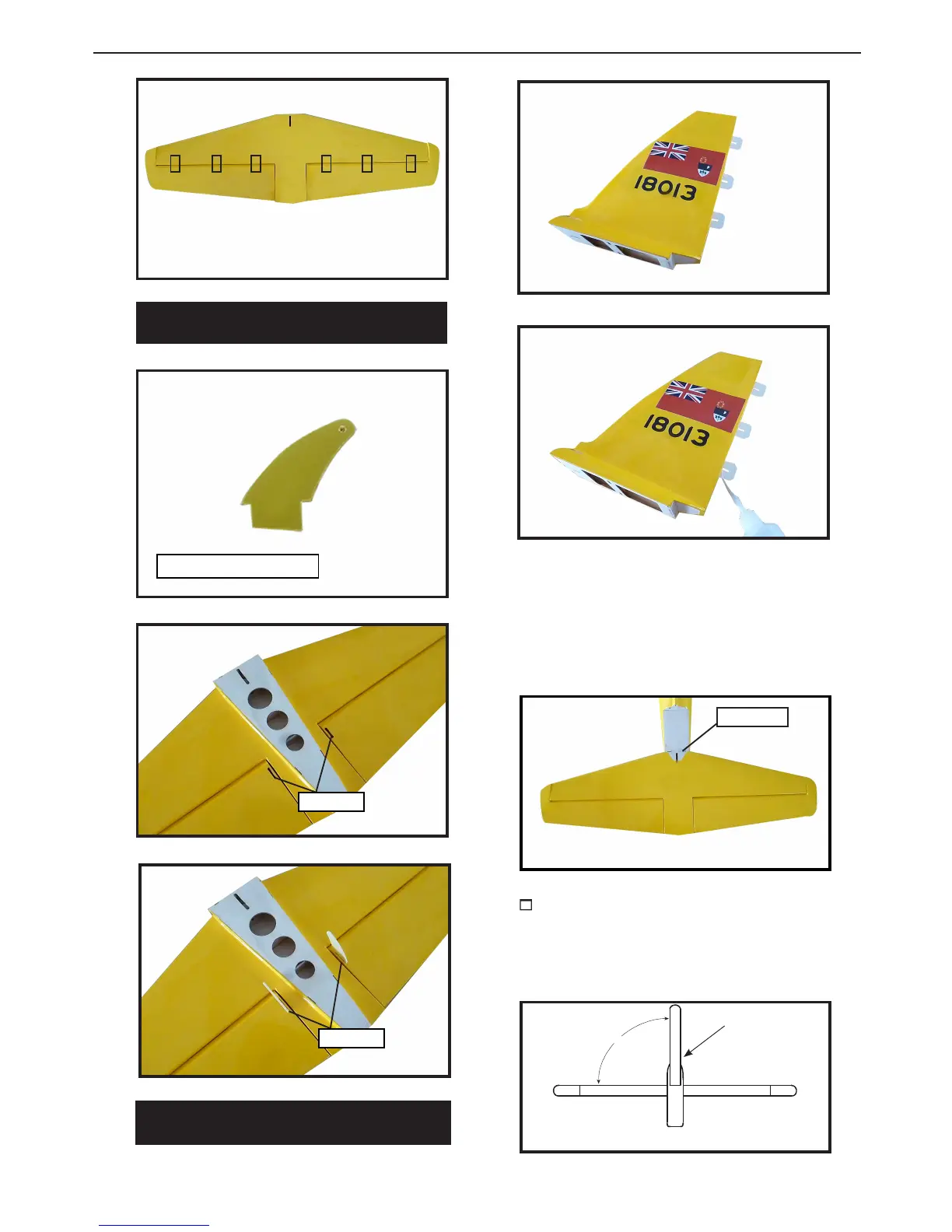 18013

18013